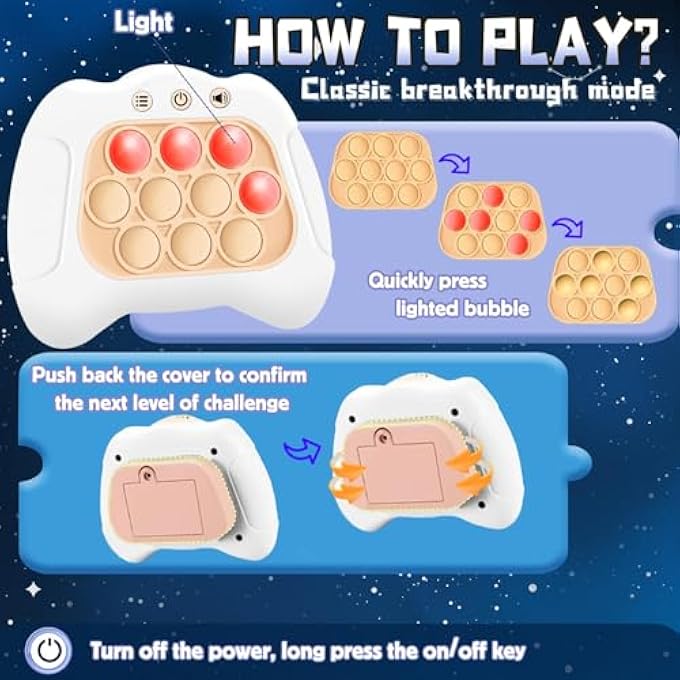 Light

HOW TO PLAY?
Classic breakthrough mode

Quickly press lighted bubble

Push back the cover to confirm the next level of challenge

Turn off the power, long press the on/off key