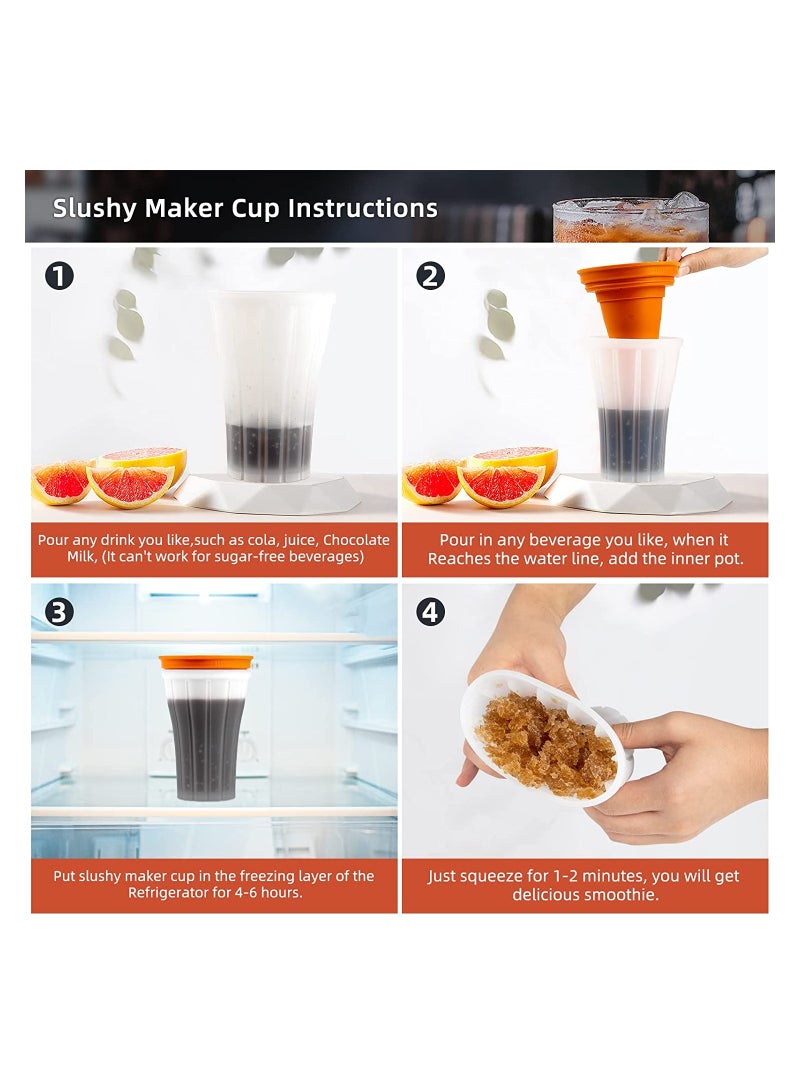 Slushy Maker Cup Instructions

1

Pour any drink you like,such as cola, juice, Chocolate Milk, (It can't work for sugar-free beverages)

2

Pour in any beverage you like, when it Reaches the water line, add the inner pot.

3

Put slushy maker cup in the freezing layer of the Refrigerator for 4-6 hours.

4

Just squeeze for 1-2 minutes, you will get delicious smoothie.