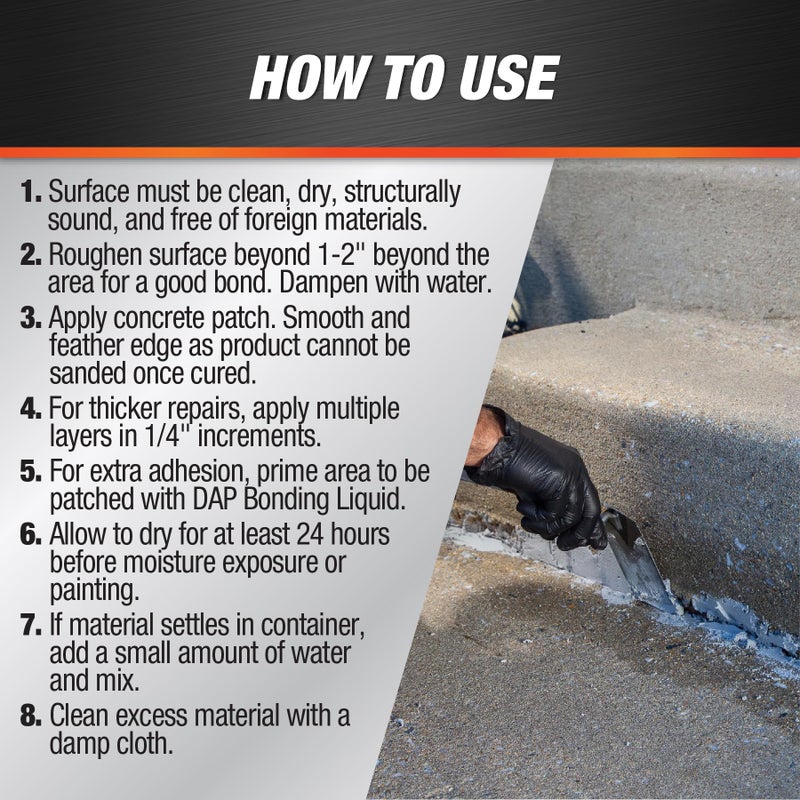 HOW TO USE

1. Surface must be clean, dry, structurally sound, and free of foreign materials.

2. Roughen surface beyond 1-2" beyond the area for a good bond. Dampen with water.

3. Apply concrete patch. Smooth and feather edge as product cannot be sanded once cured.

4. For thicker repairs, apply multiple layers in 1/4" increments.

5. For extra adhesion, prime area to be patched with DAP Bonding Liquid.

6. Allow to dry for at least 24 hours before moisture exposure or painting.

7. If material settles in container, add a small amount of water and mix.

8. Clean excess material with a damp cloth.