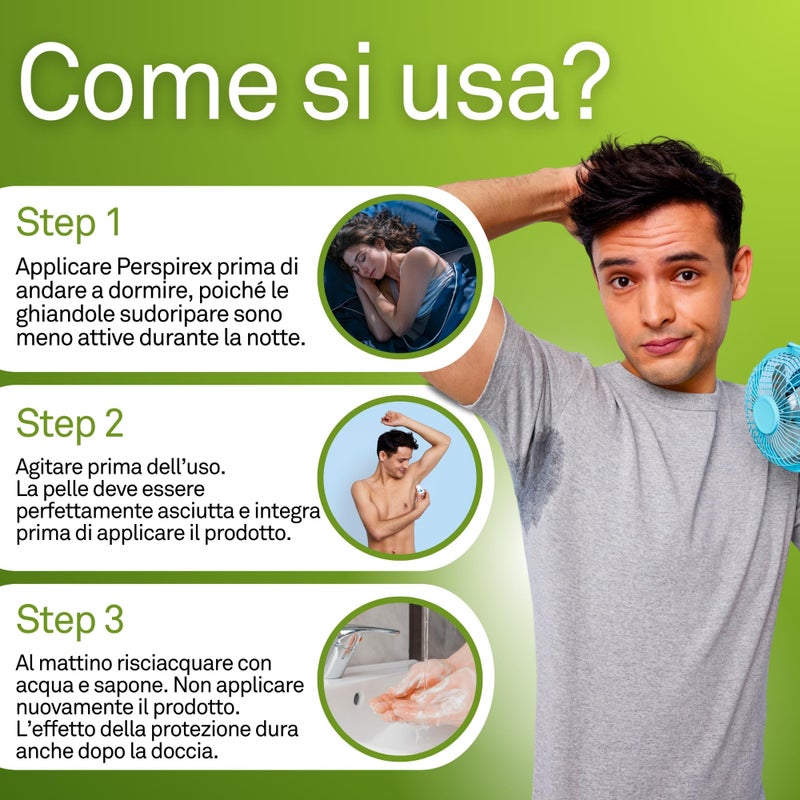 Come si usa?

Step 1

Applicare Perspirex prima di andare a dormire, poiché le ghiandole sudoripare sono meno attive durante la notte.

Step 2

Agitare prima dell'uso.
La pelle deve essere perfettamente asciutta e integra prima di applicare il prodotto.

Step 3

Al mattino risciacquare con acqua e sapone. Non applicare nuovamente il prodotto.
L'effetto della protezione dura anche dopo la doccia.