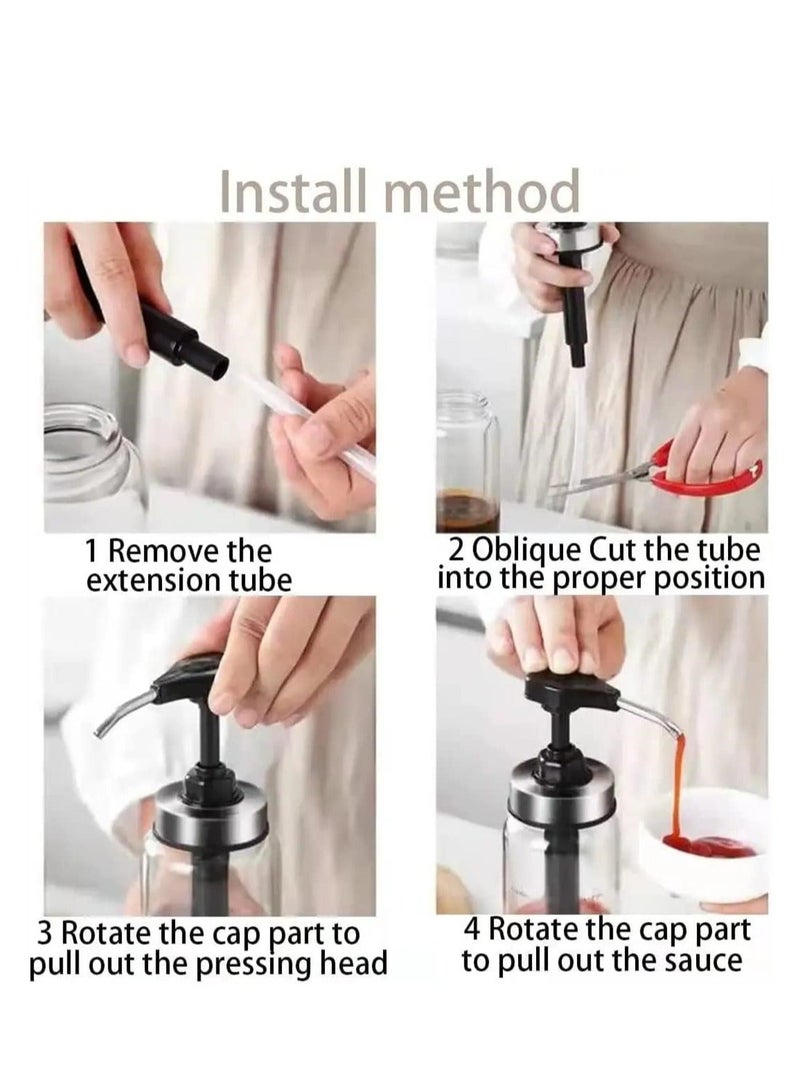 Install method

1 Remove the extension tube

2 Oblique Cut the tube into the proper position

3 Rotate the cap part to pull out the pressing head

4 Rotate the cap part to pull out the sauce