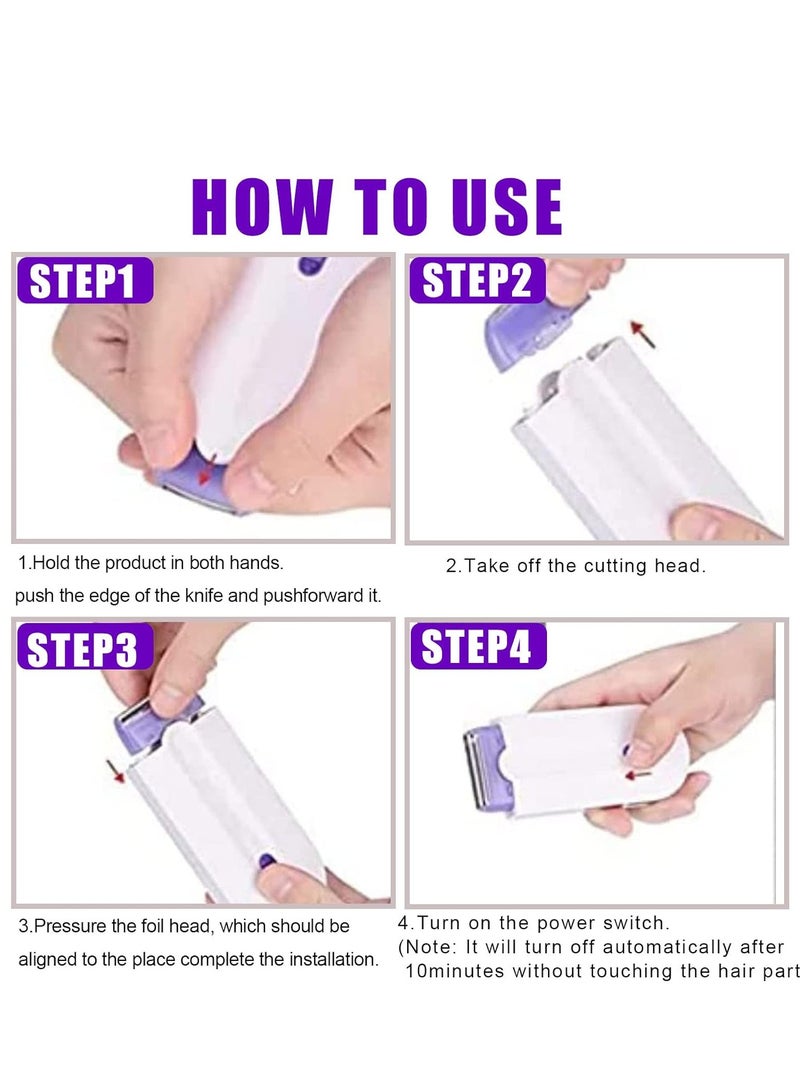 HOW TO USE

STEP1

1.Hold the product in both hands. push the edge of the knife and pushforward it.

STEP2

2.Take off the cutting head.

STEP3

3.Pressure the foil head, which should be aligned to the place complete the installation.

STEP4

4.Turn on the power switch. (Note: It will turn off automatically after 10minutes without touching the hair part