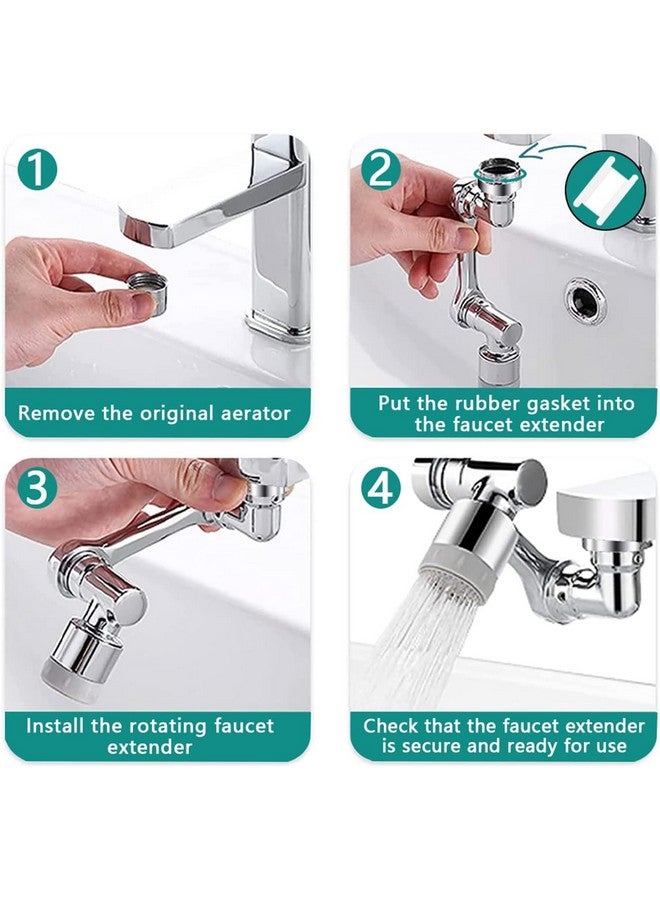 1

Remove the original aerator

2

Put the rubber gasket into the faucet extender

3

Install the rotating faucet extender

4

Check that the faucet extender is secure and ready for use