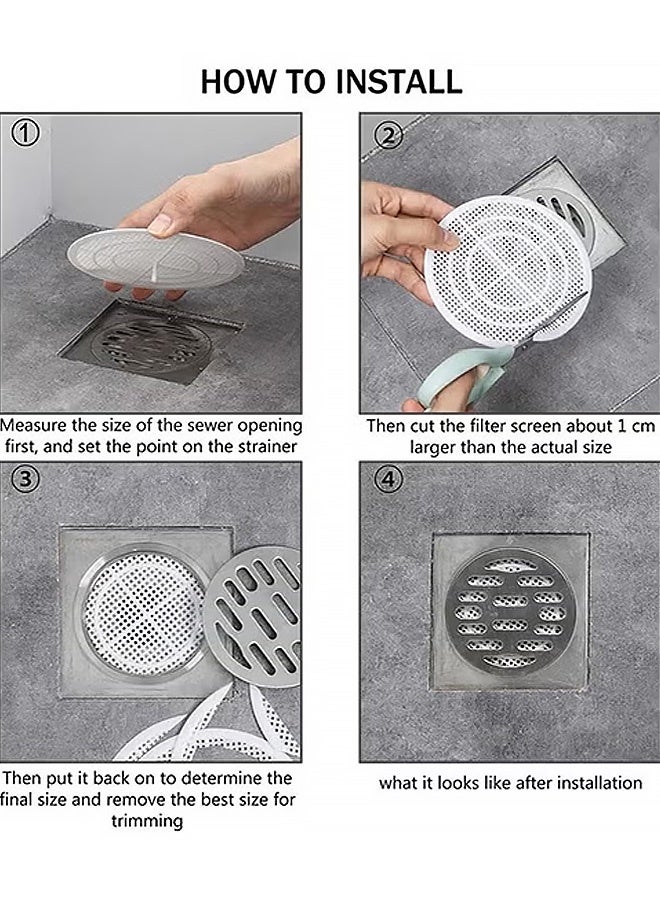 HOW TO INSTALL

①

Measure the size of the sewer opening first, and set the point on the strainer

②

Then cut the filter screen about 1 cm larger than the actual size

③

Then put it back on to determine the final size and remove the best size for trimming

④

what it looks like after installation