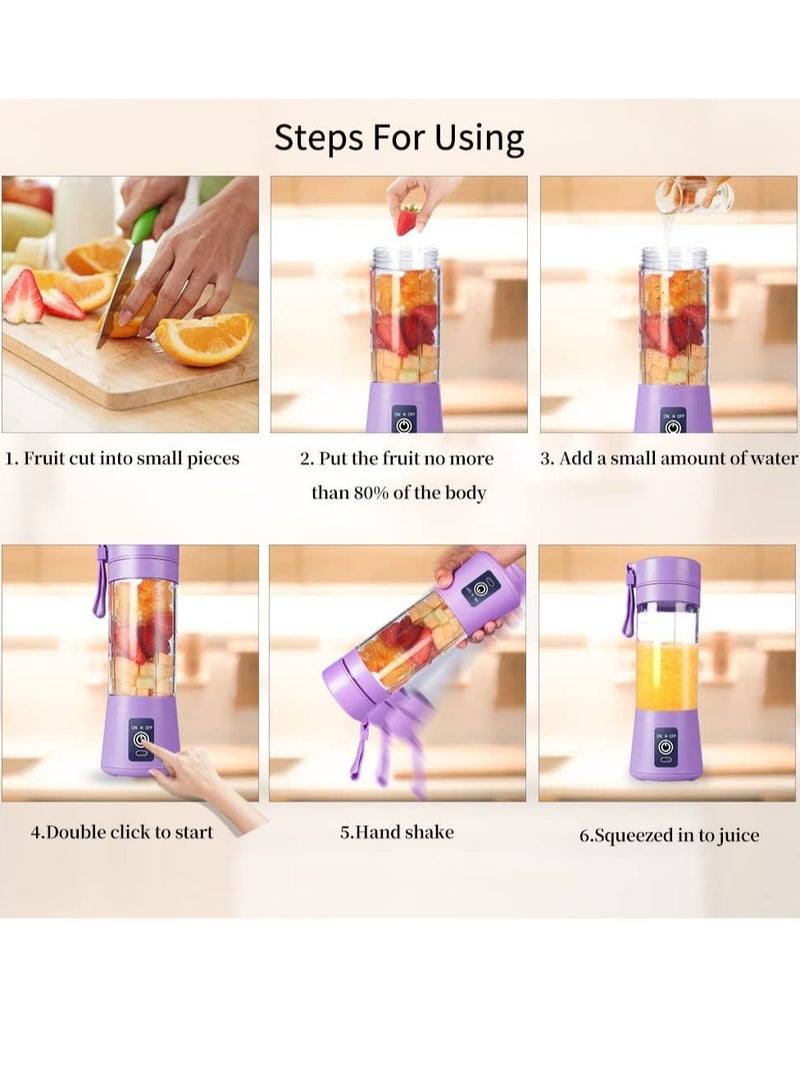 Steps For Using

ON OFF

ON OFF

1. Fruit cut into small pieces

2. Put the fruit no more than 80% of the body

3. Add a small amount of water

ON OFF

ON OFF

4.Double click to start

5.Hand shake

6.Squeezed in to juice