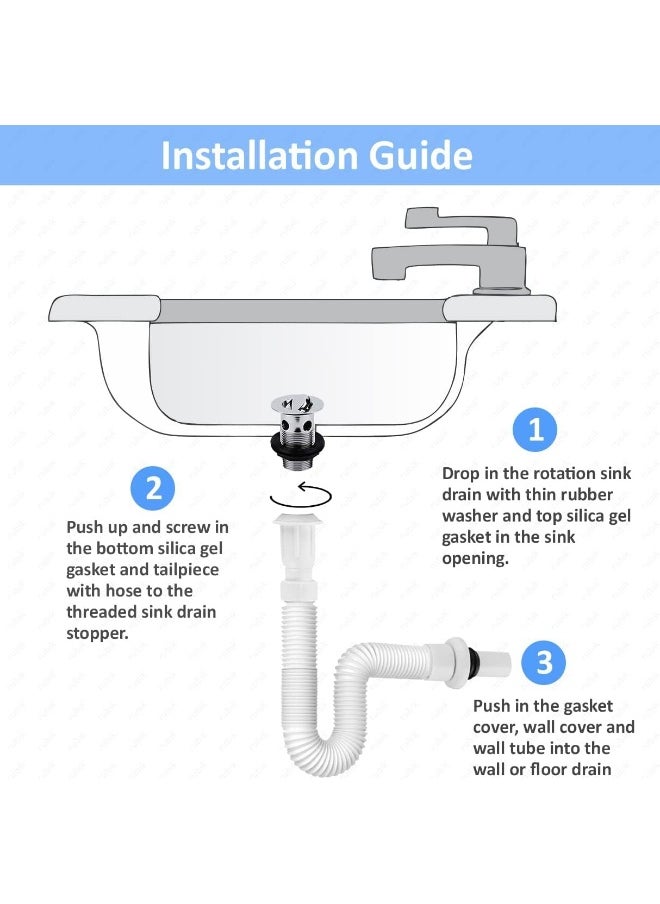 Installation Guide

1

Drop in the rotation sink drain with thin rubber washer and top silica gel gasket in the sink opening.

2

Push up and screw in the bottom silica gel gasket and tailpiece with hose to the threaded sink drain stopper.

3

Push in the gasket cover, wall cover and wall tube into the wall or floor drain