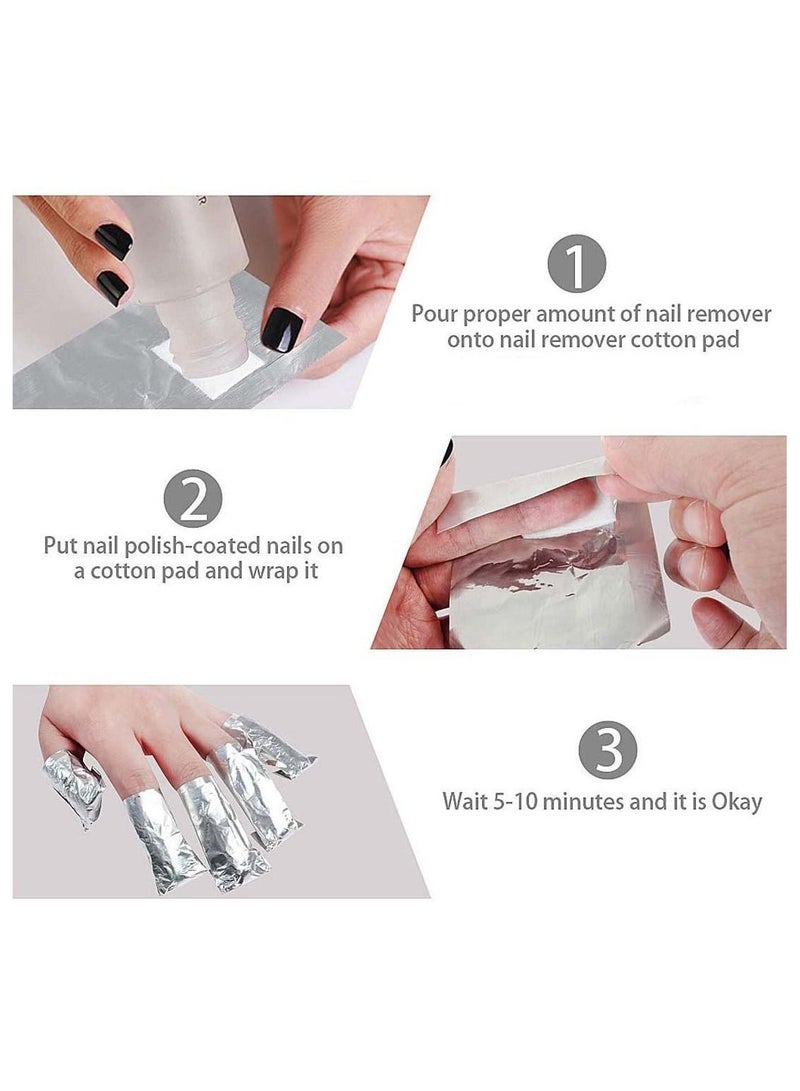 1
Pour proper amount of nail remover onto nail remover cotton pad

2
Put nail polish-coated nails on a cotton pad and wrap it

3
Wait 5-10 minutes and it is Okay