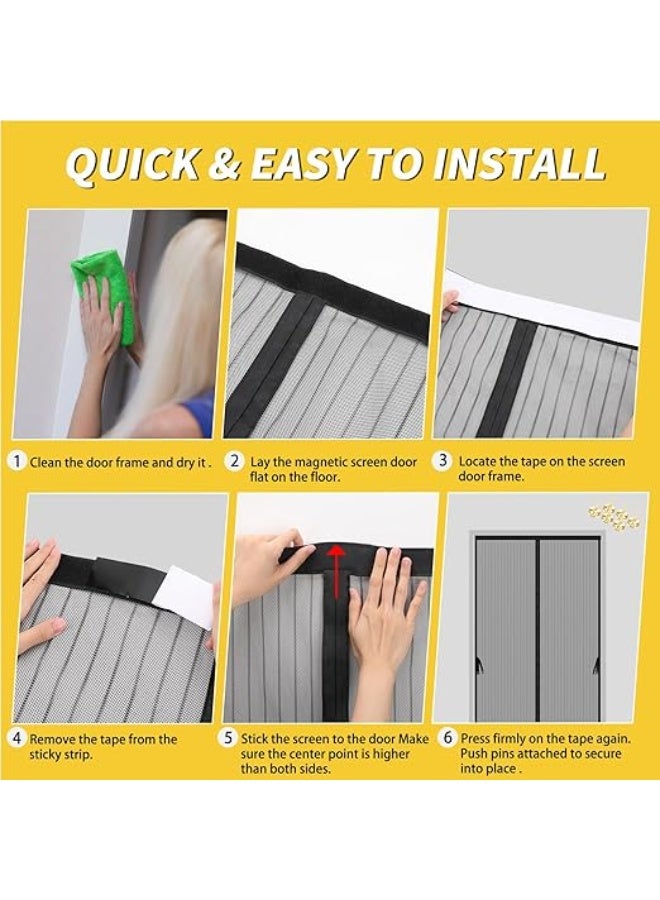 QUICK & EASY TO INSTALL

1 Clean the door frame and dry it .

2 Lay the magnetic screen door flat on the floor.

3 Locate the tape on the screen door frame.

4 Remove the tape from the sticky strip.

5 Stick the screen to the door Make sure the center point is higher than both sides.

6 Press firmly on the tape again. Push pins attached to secure into place .