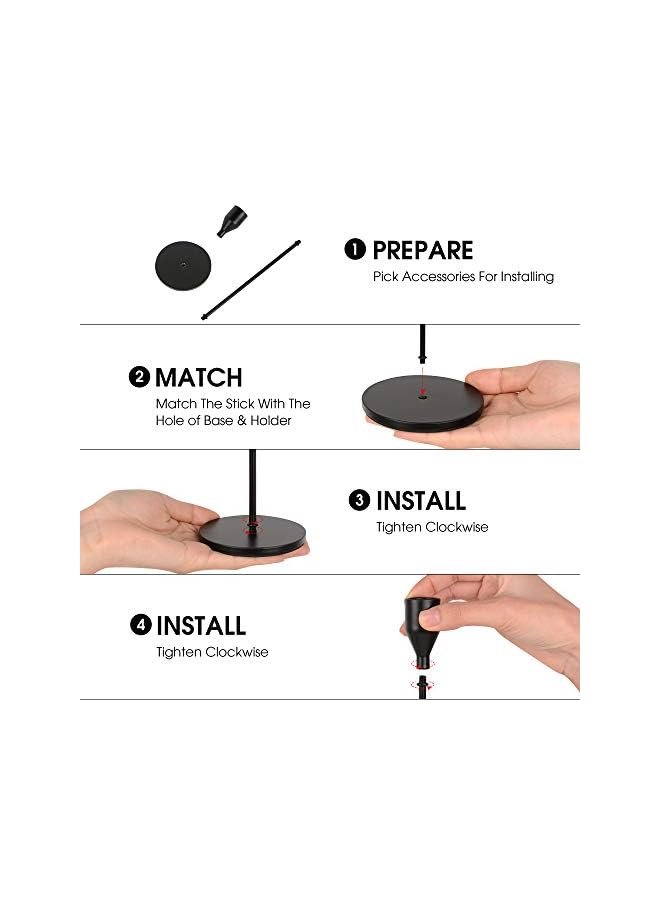 1 PREPARE
Pick Accessories For Installing

2 MATCH
Match The Stick With The Hole of Base & Holder

3 INSTALL
Tighten Clockwise

4 INSTALL
Tighten Clockwise