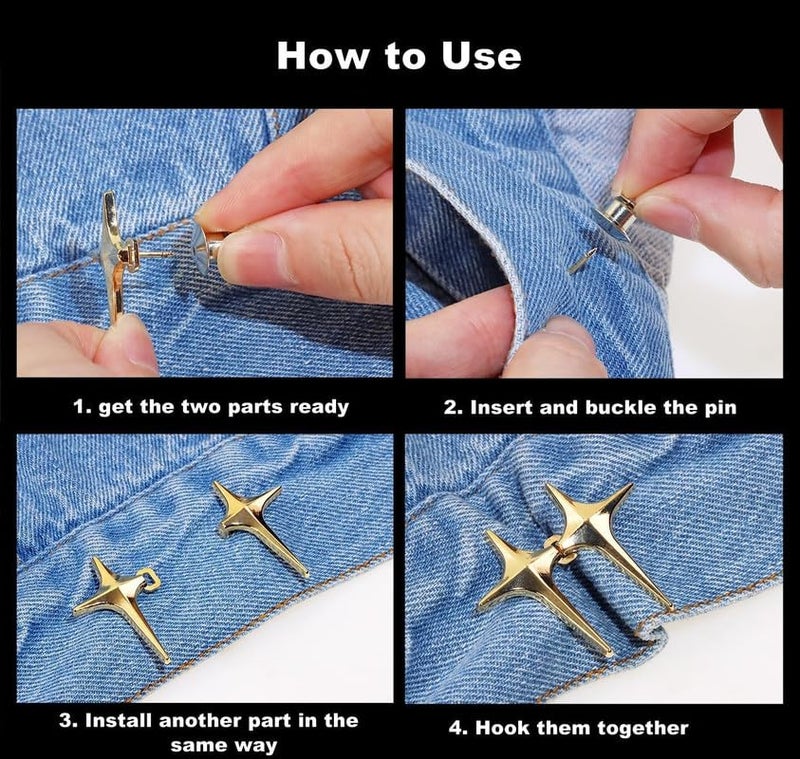 How to Use

1. get the two parts ready

2. Insert and buckle the pin

3. Install another part in the same way

4. Hook them together