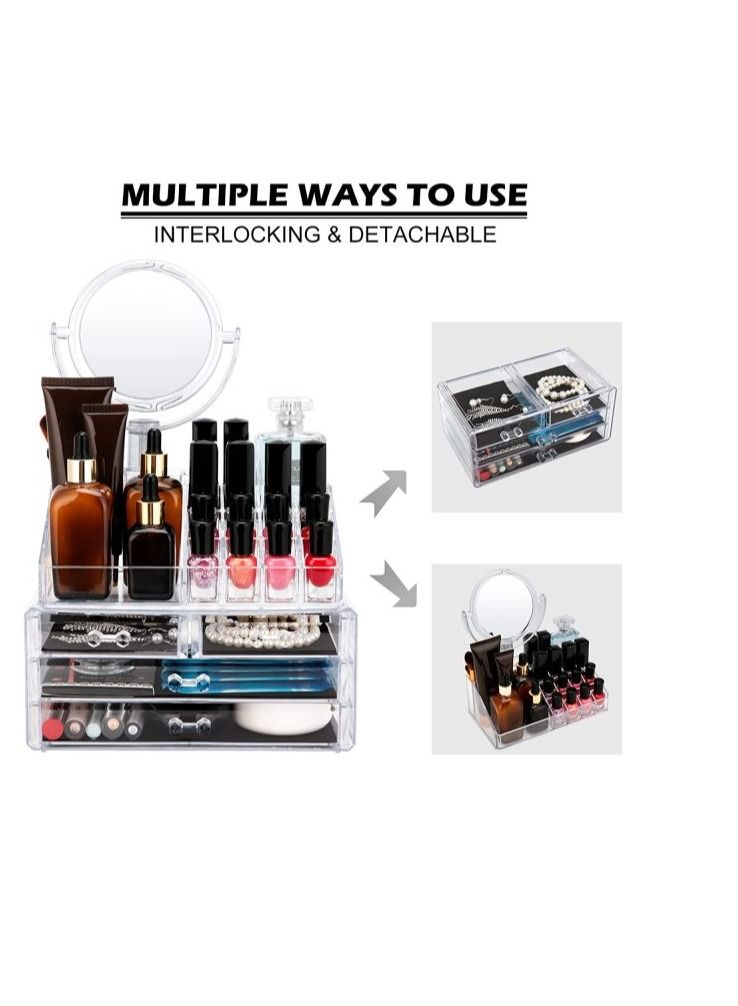 MULTIPLE WAYS TO USE
INTERLOCKING & DETACHABLE