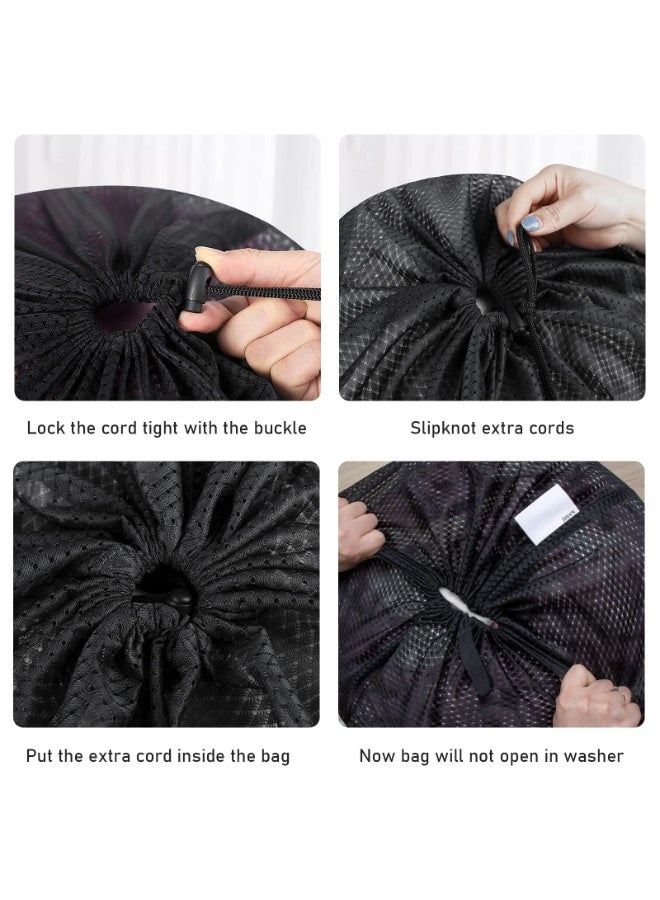 Lock the cord tight with the buckle

Slipknot extra cords

Put the extra cord inside the bag

Now bag will not open in washer