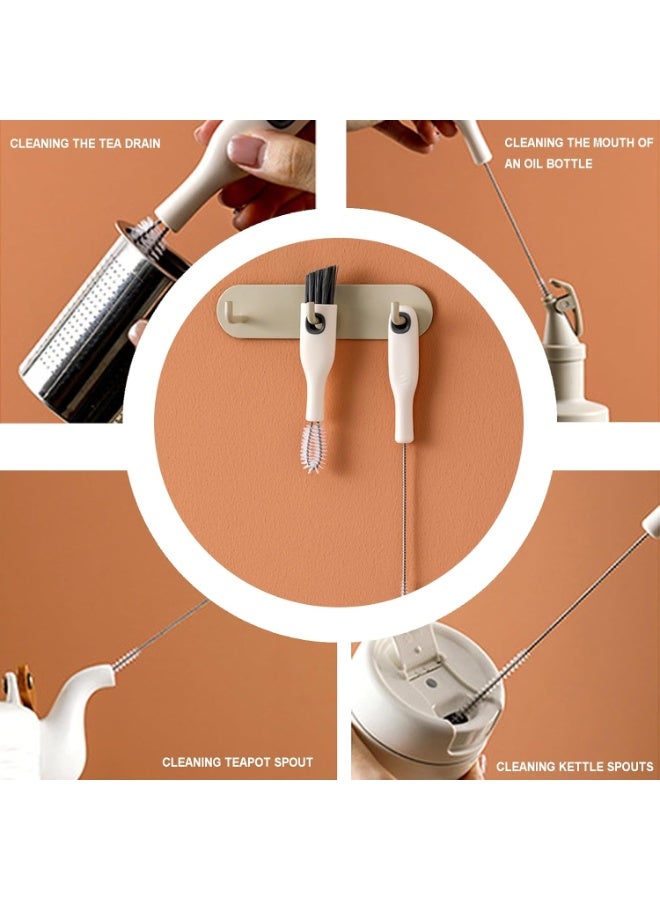 CLEANING THE TEA DRAIN

CLEANING THE MOUTH OF AN OIL BOTTLE

CLEANING TEAPOT SPOUT

CLEANING KETTLE SPOUTS