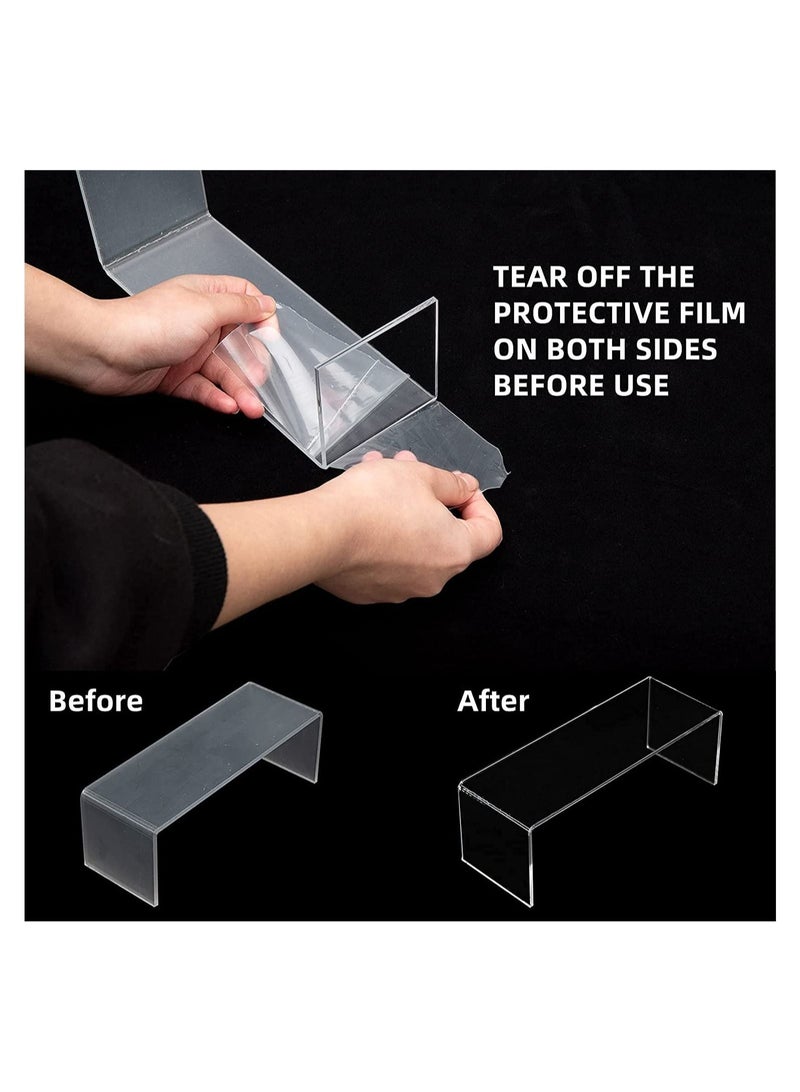 TEAR OFF THE PROTECTIVE FILM ON BOTH SIDES BEFORE USE

Before

After