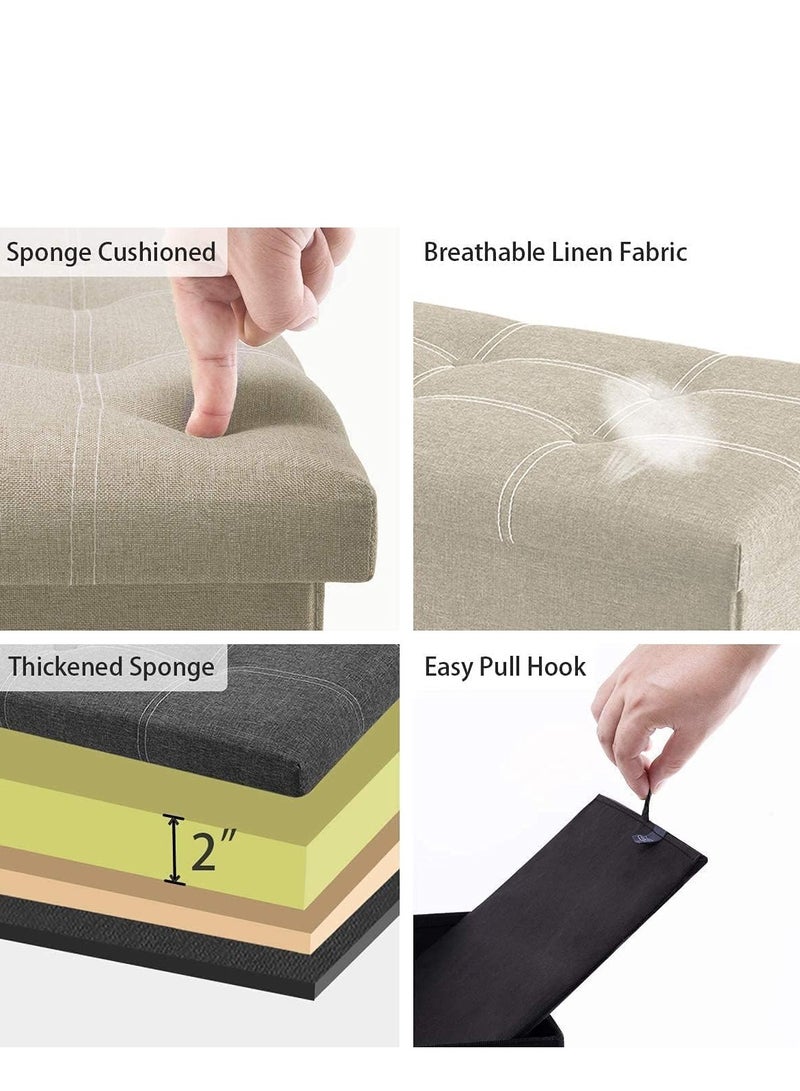 Sponge Cushioned

Breathable Linen Fabric

Thickened Sponge

2"

Easy Pull Hook