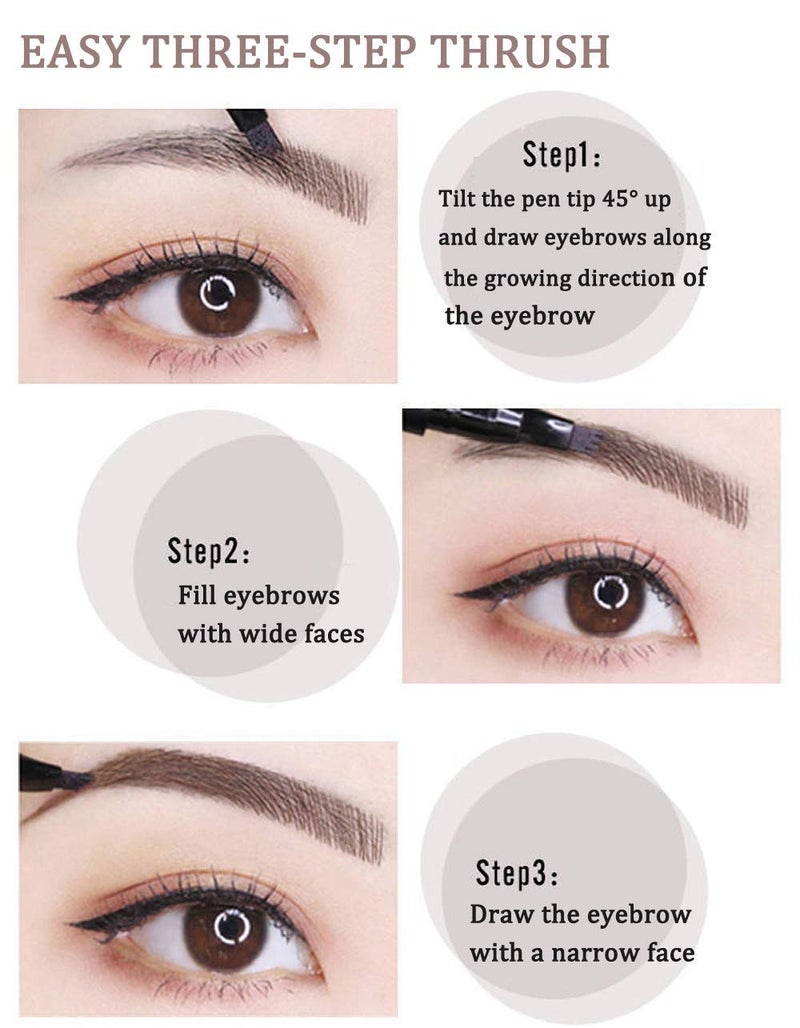 EASY THREE-STEP THRUSH

Step1:
Tilt the pen tip 45° up and draw eyebrows along the growing direction of the eyebrow

Step2:
Fill eyebrows with wide faces

Step3:
Draw the eyebrow with a narrow face