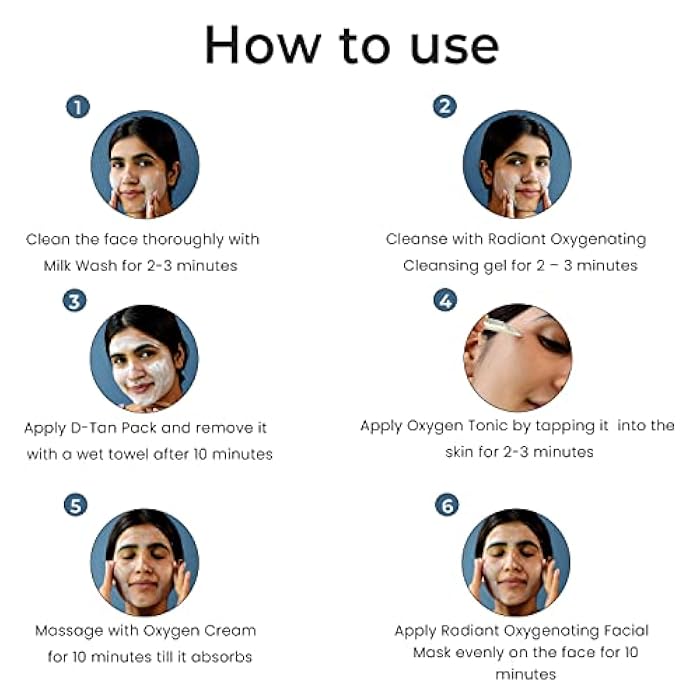 How to use

1

Clean the face thoroughly with Milk Wash for 2-3 minutes

2

Cleanse with Radiant Oxygenating Cleansing gel for 2 – 3 minutes

3

Apply D-Tan Pack and remove it with a wet towel after 10 minutes

4

Apply Oxygen Tonic by tapping it into the skin for 2-3 minutes

5

Massage with Oxygen Cream for 10 minutes till it absorbs

6

Apply Radiant Oxygenating Facial Mask evenly on the face for 10 minutes