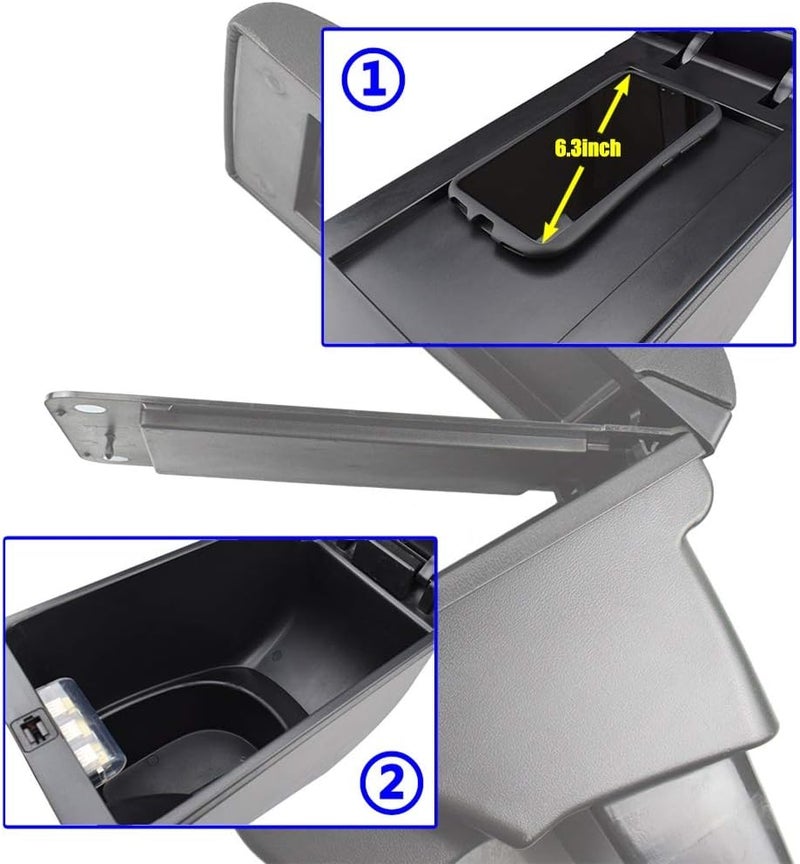 ①
6.3inch
②