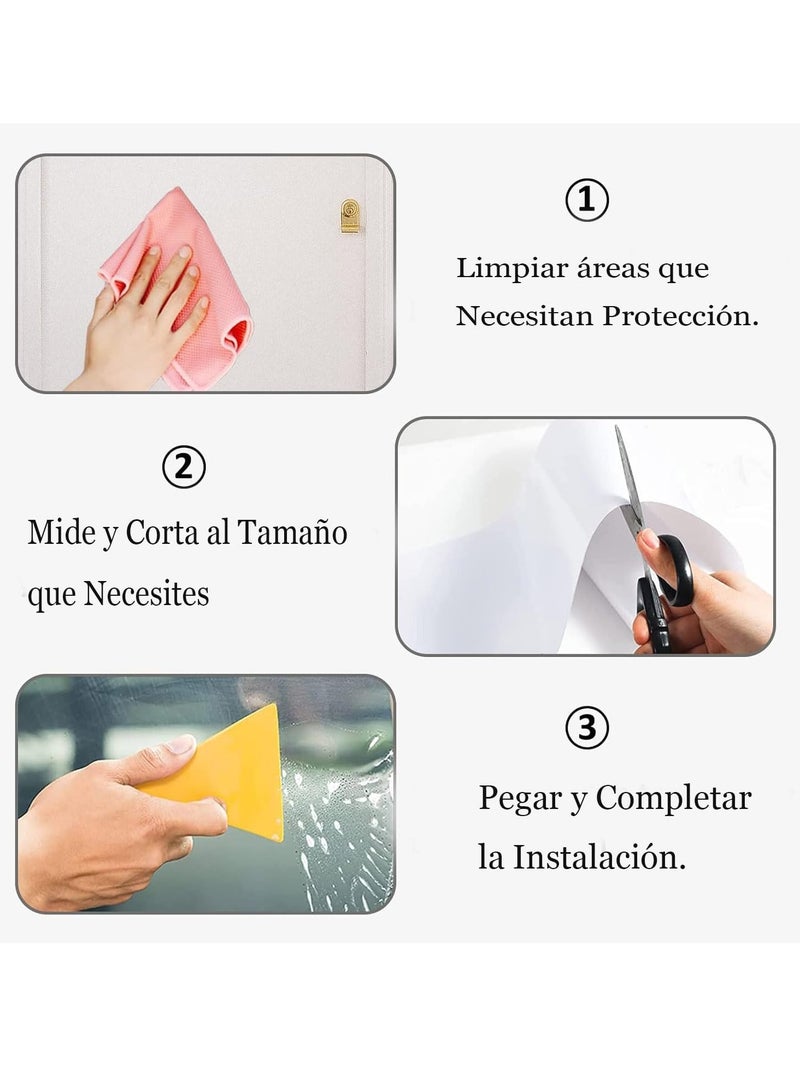 ①

Limpiar áreas que Necesitan Protección.

②

Mide y Corta al Tamaño que Necesites

③

Pegar y Completar la Instalación.