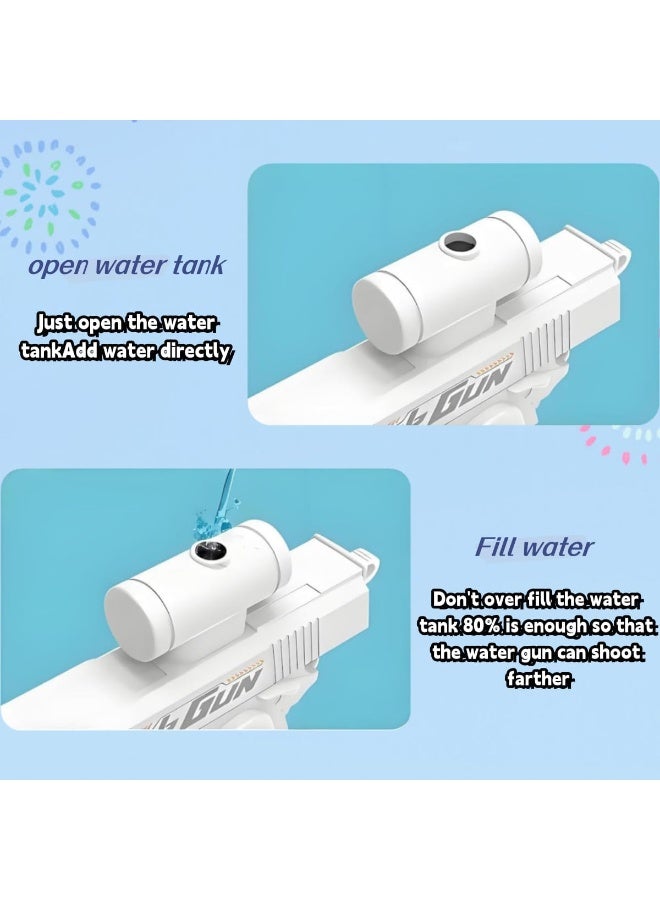 open water tank

Just open the water tankAdd water directly

GUN

Fill water

Don't over fill the water tank 80% is enough so that the water gun can shoot farther

GUN