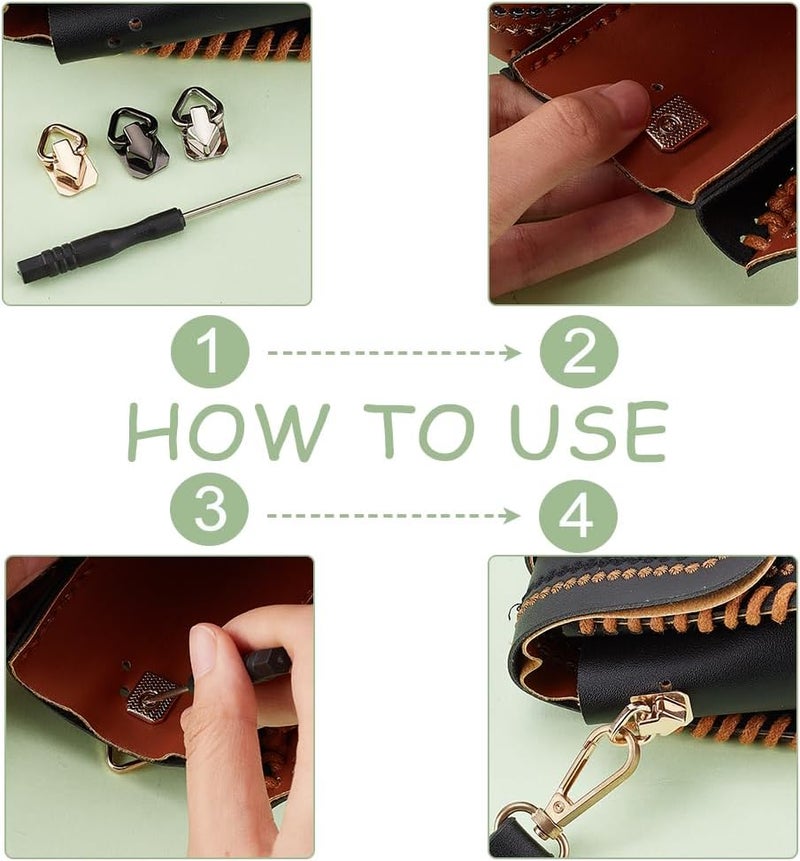 1
2
HOW TO USE
3
4