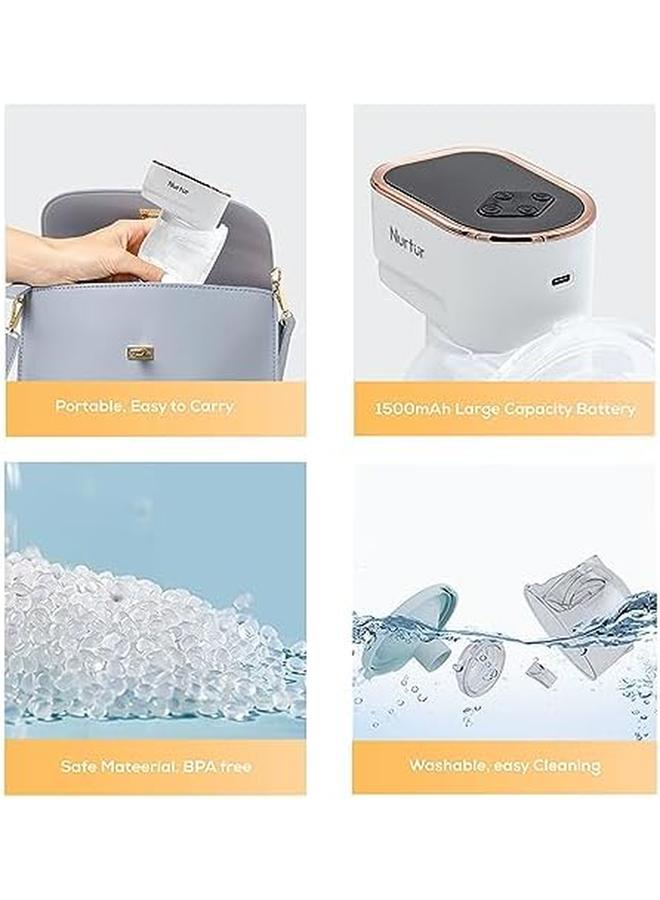 Nurtur

Portable, Easy to Carry

Nurtur

1500mAh Large Capacity Battery

Safe Mateerial, BPA free

Washable, easy Cleaning