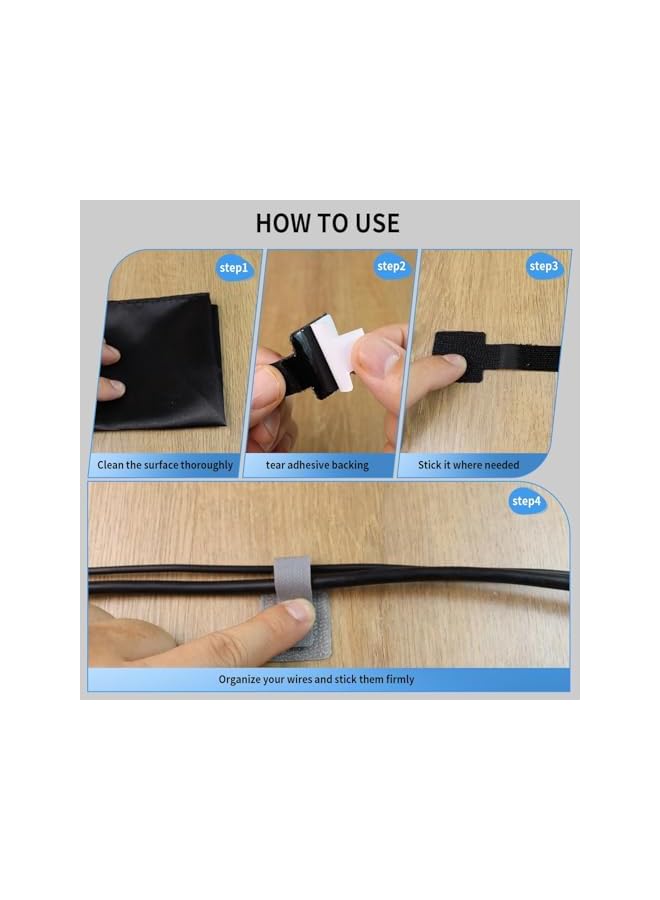 HOW TO USE

step1

Clean the surface thoroughly

step2

tear adhesive backing

step3

Stick it where needed

step4

Organize your wires and stick them firmly