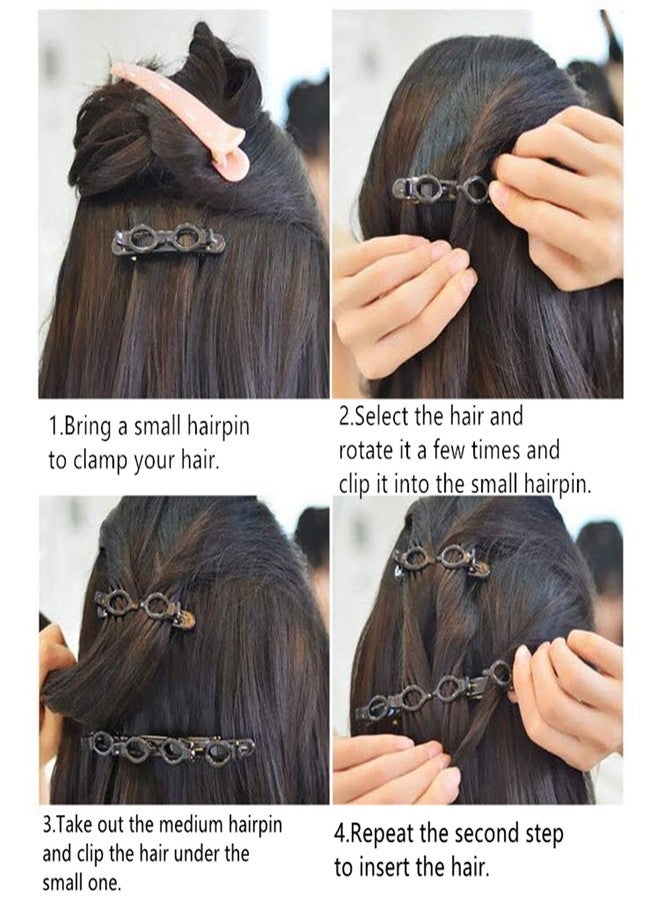 1.Bring a small hairpin to clamp your hair.

2.Select the hair and rotate it a few times and clip it into the small hairpin.

3.Take out the medium hairpin and clip the hair under the small one.

4.Repeat the second step to insert the hair.