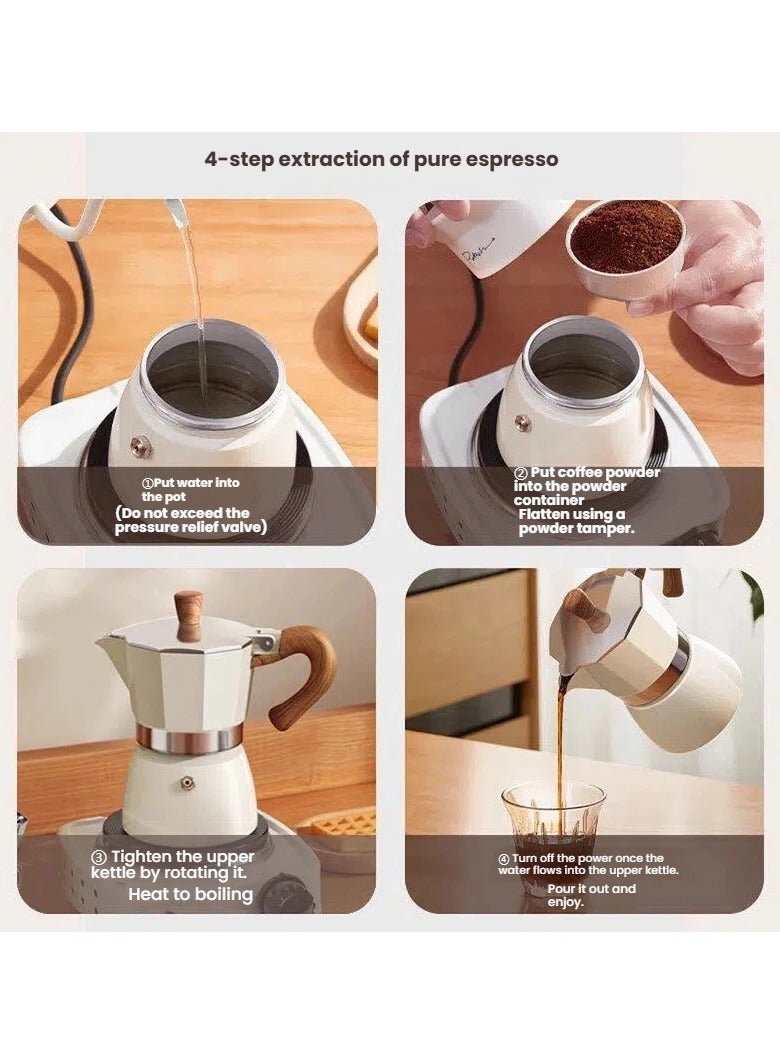 4-step extraction of pure espresso

①Put water into the pot
(Do not exceed the pressure relief valve)

② Put coffee powder into the powder container
Flatten using a powder tamper.

③ Tighten the upper kettle by rotating it.
Heat to boiling

④ Turn off the power once the water flows into the upper kettle.
Pour it out and enjoy.