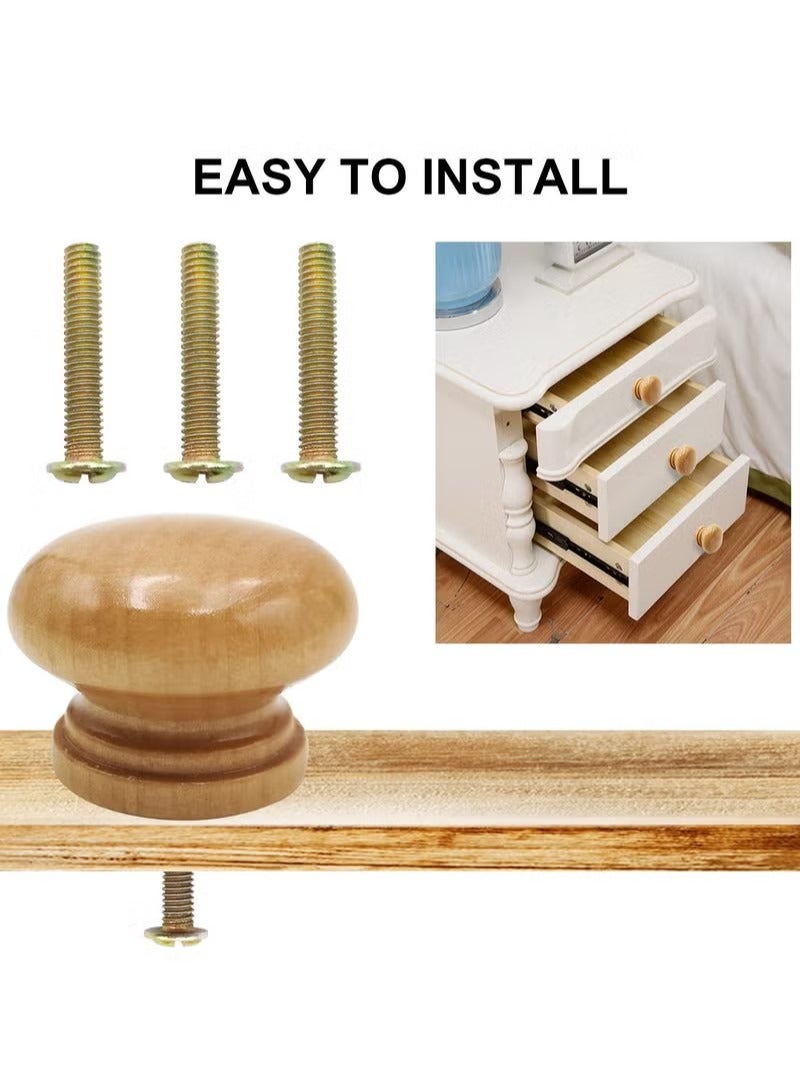 EASY TO INSTALL