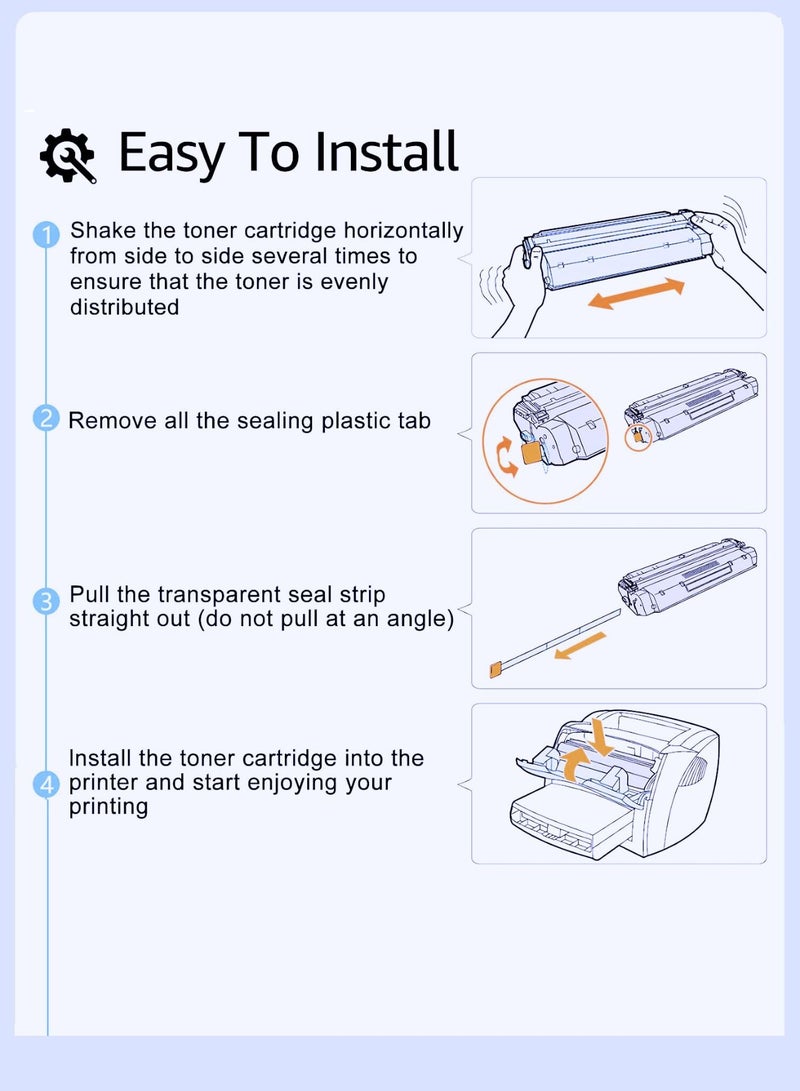 Easy To Install

1 Shake the toner cartridge horizontally from side to side several times to ensure that the toner is evenly distributed

2 Remove all the sealing plastic tab

3 Pull the transparent seal strip straight out (do not pull at an angle)

4 Install the toner cartridge into the printer and start enjoying your printing