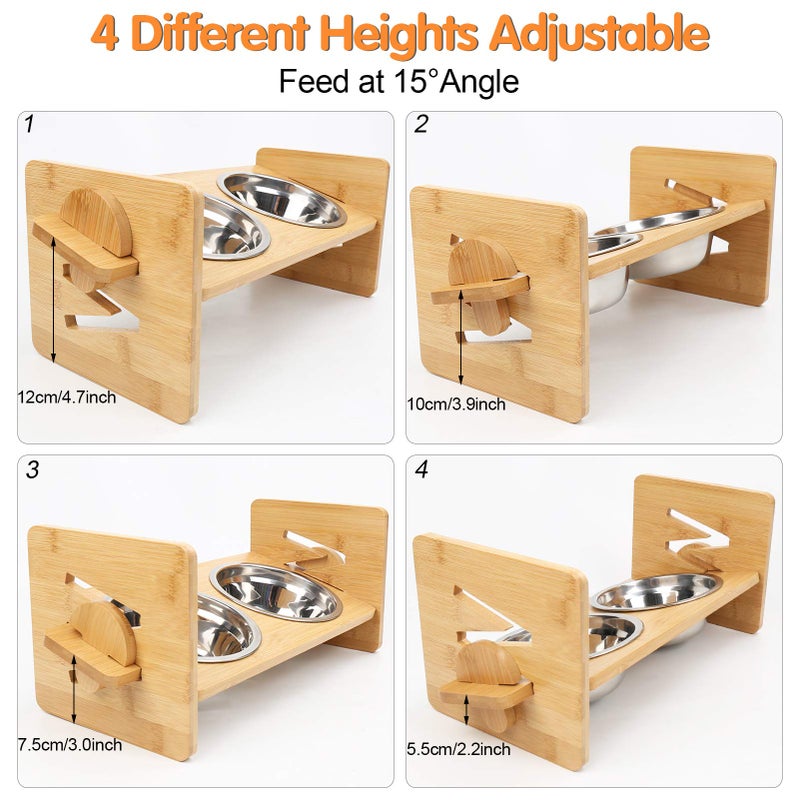 4 Different Heights Adjustable

Feed at 15°Angle

1

12cm/4.7inch

2

10cm/3.9inch

3

7.5cm/3.0inch

4

5.5cm/2.2inch