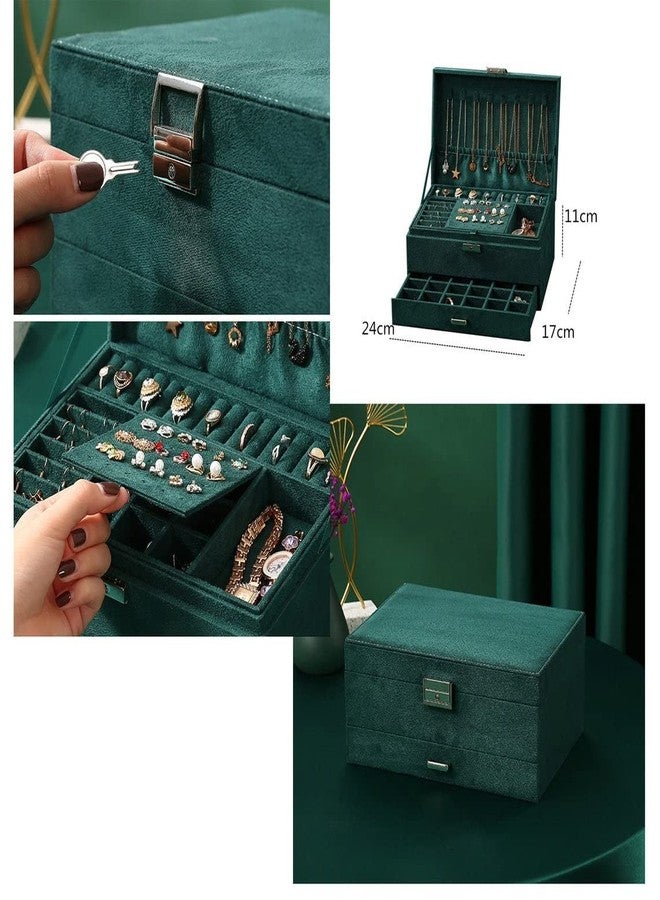 11cm
24cm
17cm