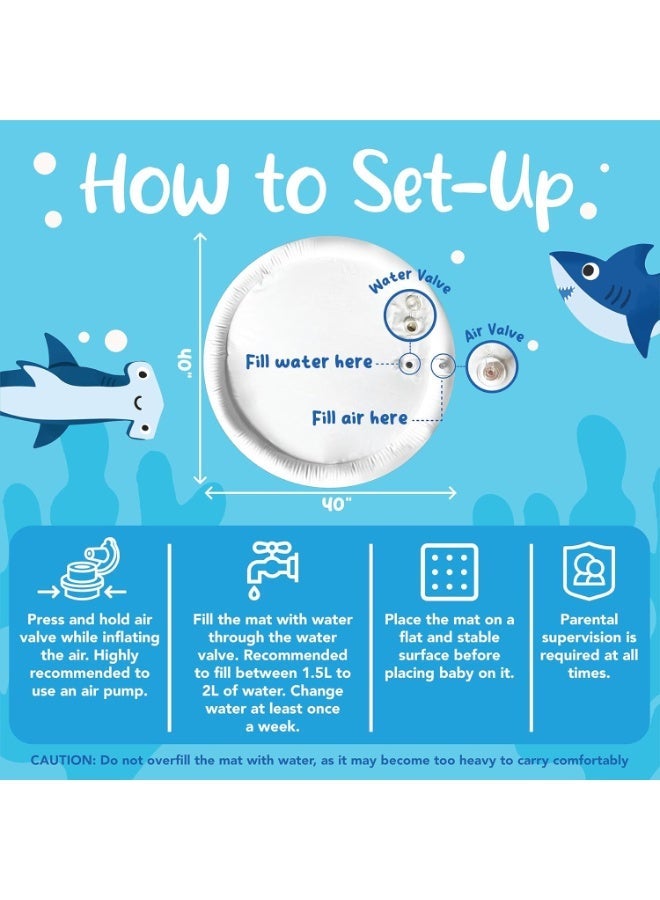 How to Set-Up

Water Valve

Air Valve

Fill water here

Fill air here

40"

40"

Press and hold air valve while inflating the air. Highly recommended to use an air pump.

Fill the mat with water through the water valve. Recommended to fill between 1.5L to 2L of water. Change water at least once a week.

Place the mat on a flat and stable surface before placing baby on it.

Parental supervision is required at all times.

CAUTION: Do not overfill the mat with water, as it may become too heavy to carry comfortably