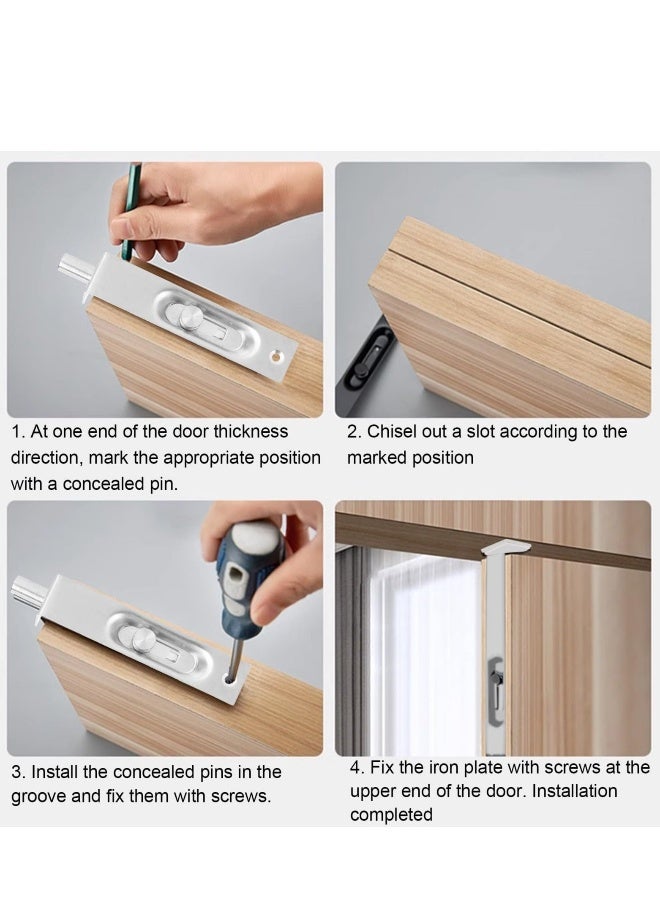 1. At one end of the door thickness direction, mark the appropriate position with a concealed pin.

2. Chisel out a slot according to the marked position

3. Install the concealed pins in the groove and fix them with screws.

4. Fix the iron plate with screws at the upper end of the door. Installation completed