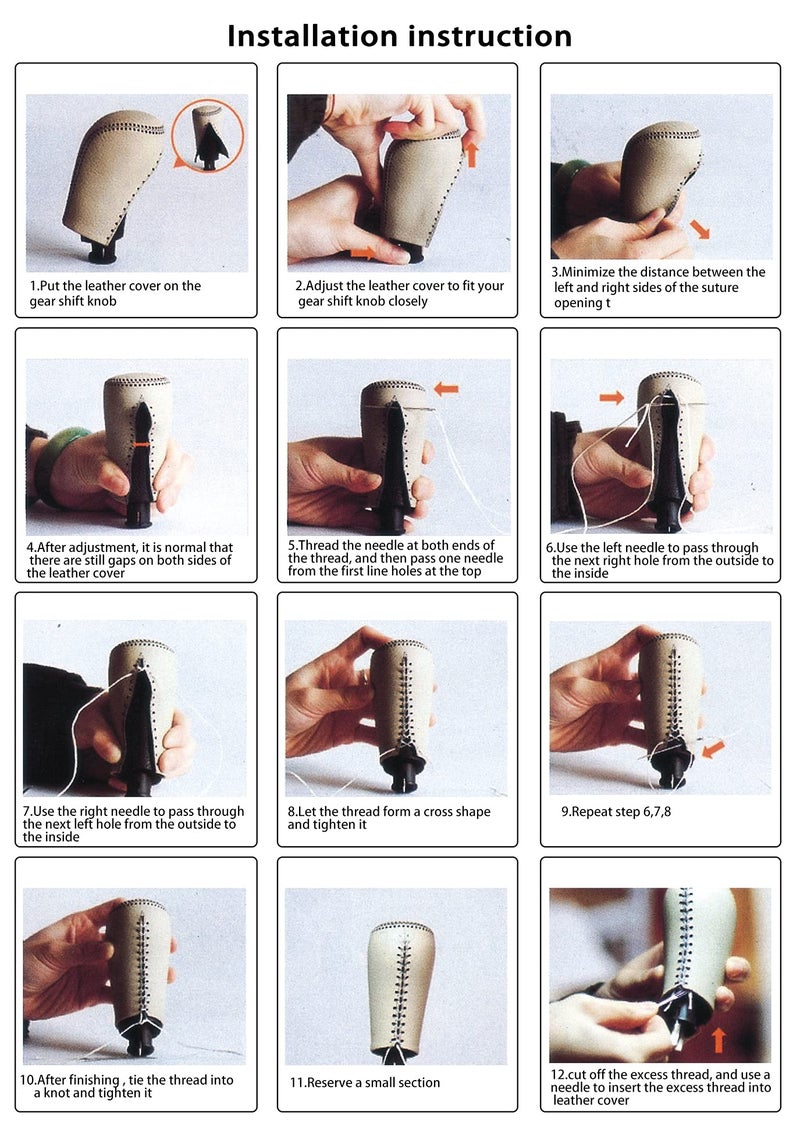 Installation instruction

1.Put the leather cover on the gear shift knob

2.Adjust the leather cover to fit your gear shift knob closely

3.Minimize the distance between the left and right sides of the suture opening t

4.After adjustment, it is normal that there are still gaps on both sides of the leather cover

5.Thread the needle at both ends of the thread, and then pass one needle from the first line holes at the top

6.Use the left needle to pass through the next right hole from the outside to the inside

7.Use the right needle to pass through the next left hole from the outside to the inside

8.Let the thread form a cross shape and tighten it

9.Repeat step 6,7,8

10.After finishing , tie the thread into a knot and tighten it

11.Reserve a small section

12.cut off the excess thread, and use a needle to insert the excess thread into leather cover