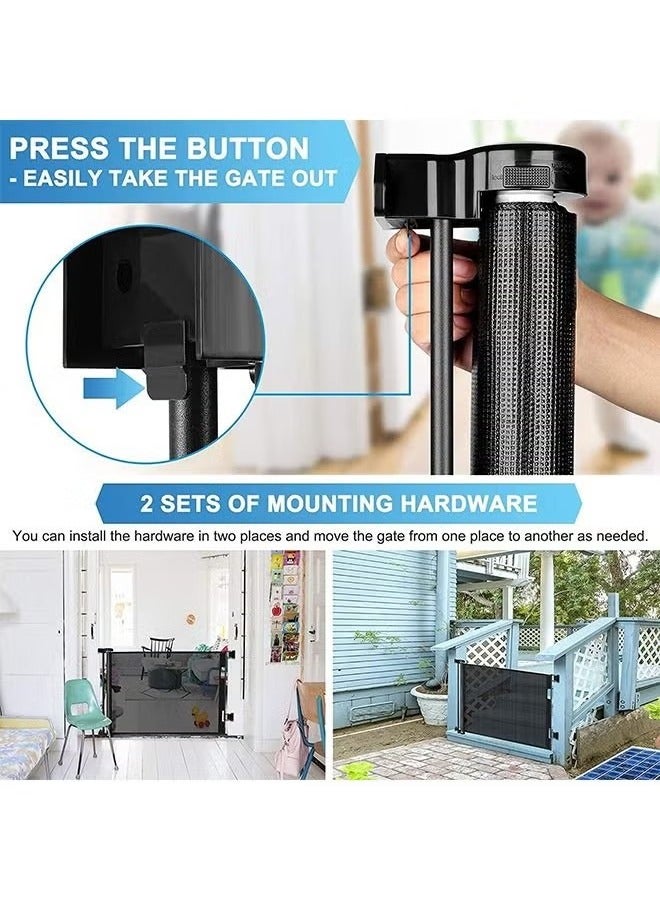 PRESS THE BUTTON
- EASILY TAKE THE GATE OUT

2 SETS OF MOUNTING HARDWARE

You can install the hardware in two places and move the gate from one place to another as needed.