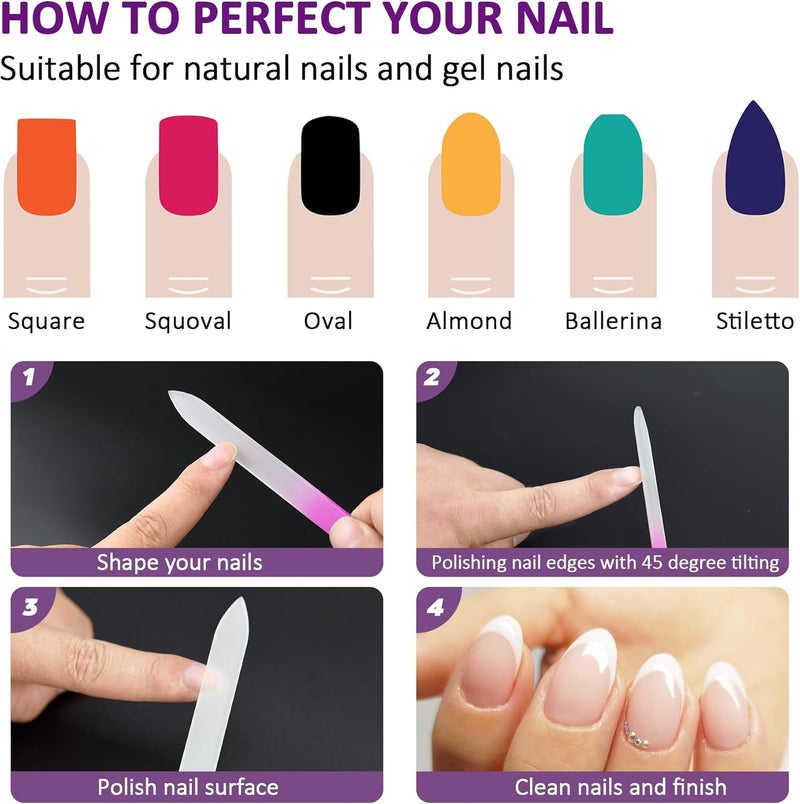 HOW TO PERFECT YOUR NAIL
Suitable for natural nails and gel nails

Square
Squoval
Oval
Almond
Ballerina
Stiletto

1
Shape your nails

2
Polishing nail edges with 45 degree tilting

3
Polish nail surface

4
Clean nails and finish