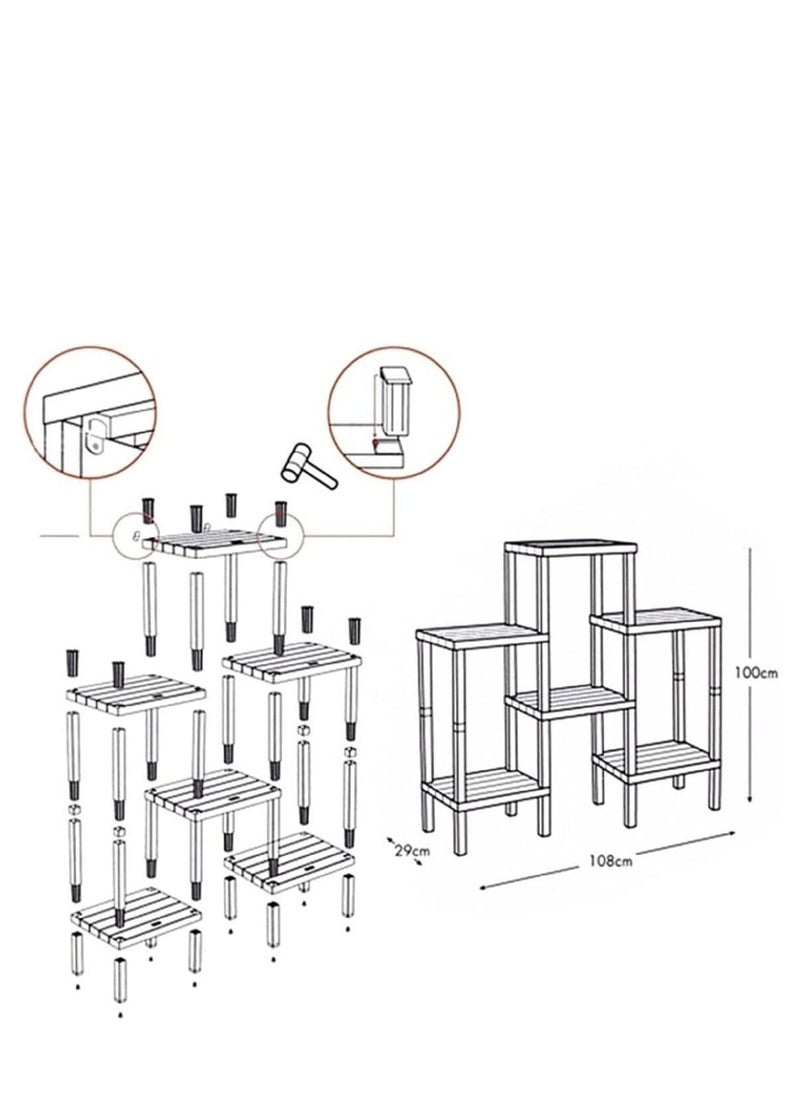 100cm

29cm

108cm