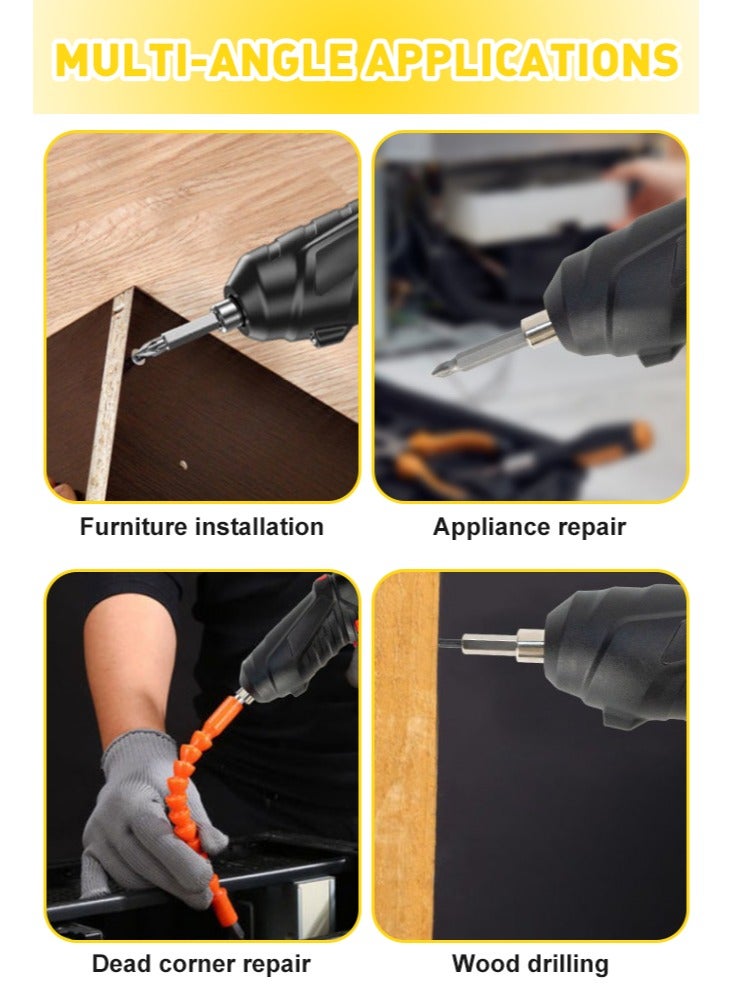 MULTI-ANGLE APPLICATIONS

Furniture installation

Appliance repair

Dead corner repair

Wood drilling