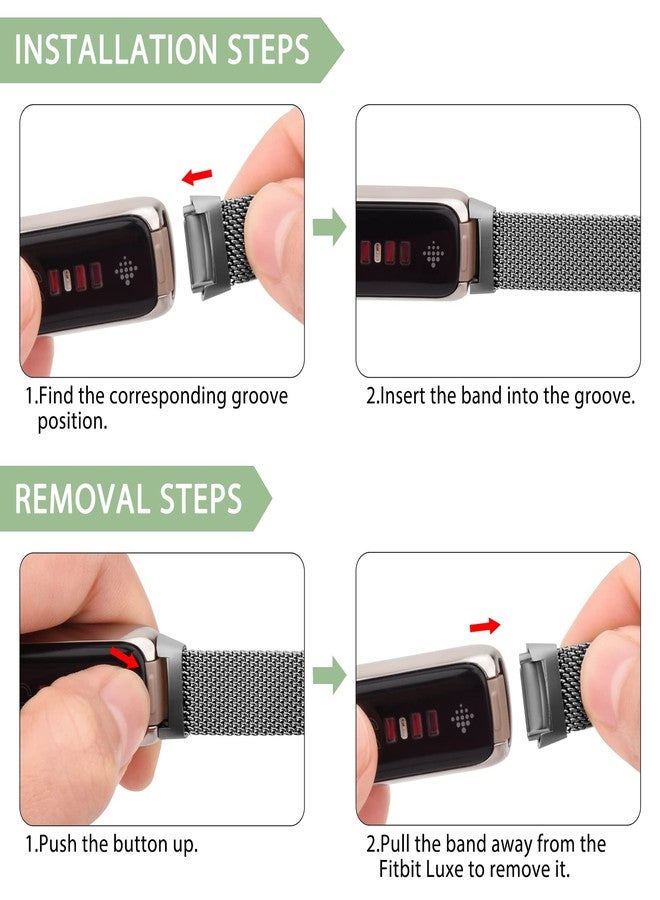 INSTALLATION STEPS

1.Find the corresponding groove position.

2.Insert the band into the groove.

REMOVAL STEPS

1.Push the button up.

2.Pull the band away from the Fitbit Luxe to remove it.