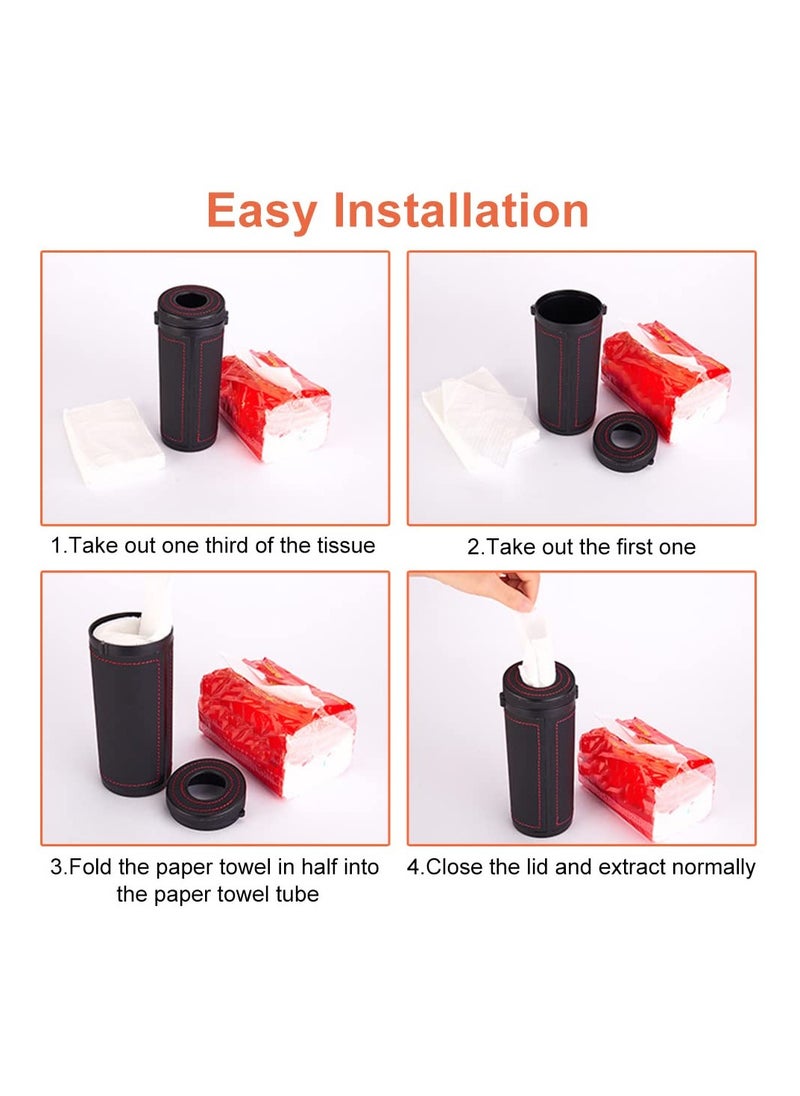 Easy Installation

1.Take out one third of the tissue

2.Take out the first one

3.Fold the paper towel in half into the paper towel tube

4.Close the lid and extract normally