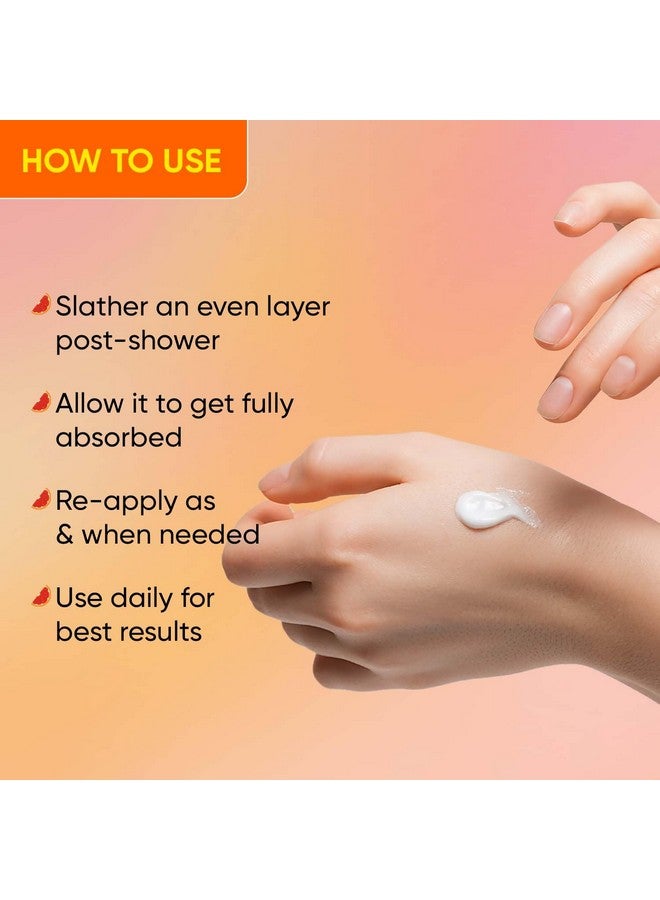 HOW TO USE

Slather an even layer post-shower

Allow it to get fully absorbed

Re-apply as & when needed

Use daily for best results