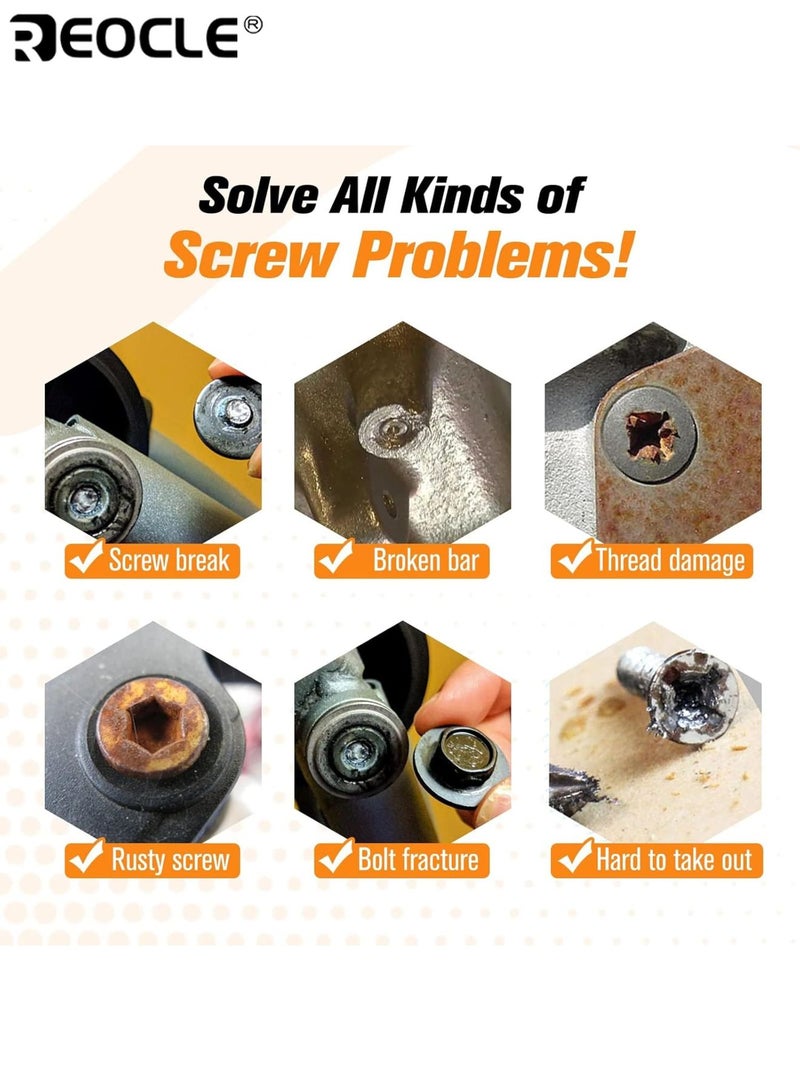 REOCLE®

Solve All Kinds of
Screw Problems!

Screw break

Broken bar

Thread damage

Rusty screw

Bolt fracture

Hard to take out