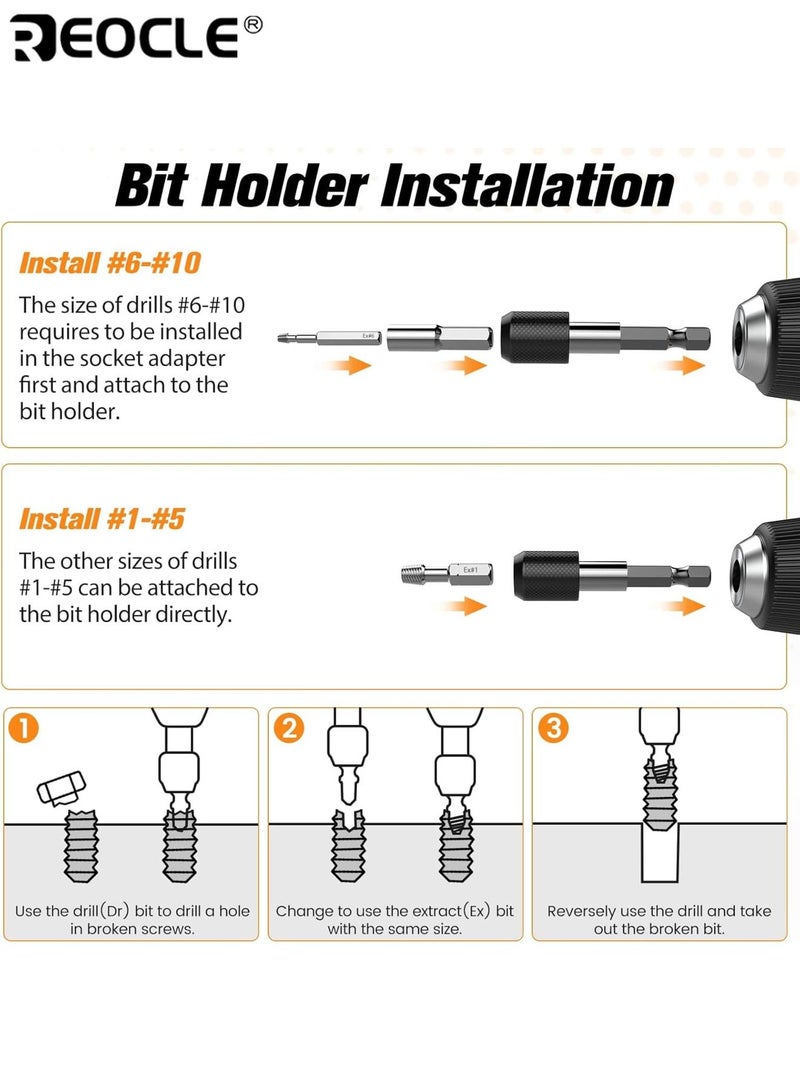 REOCLE®

Bit Holder Installation

Install #6-#10

The size of drills #6-#10 requires to be installed in the socket adapter first and attach to the bit holder.

Ex#6

Install #1-#5

The other sizes of drills #1-#5 can be attached to the bit holder directly.

Ex#1

1

Use the drill(Dr) bit to drill a hole in broken screws.

2

Change to use the extract(Ex) bit with the same size.

3

Reversely use the drill and take out the broken bit.