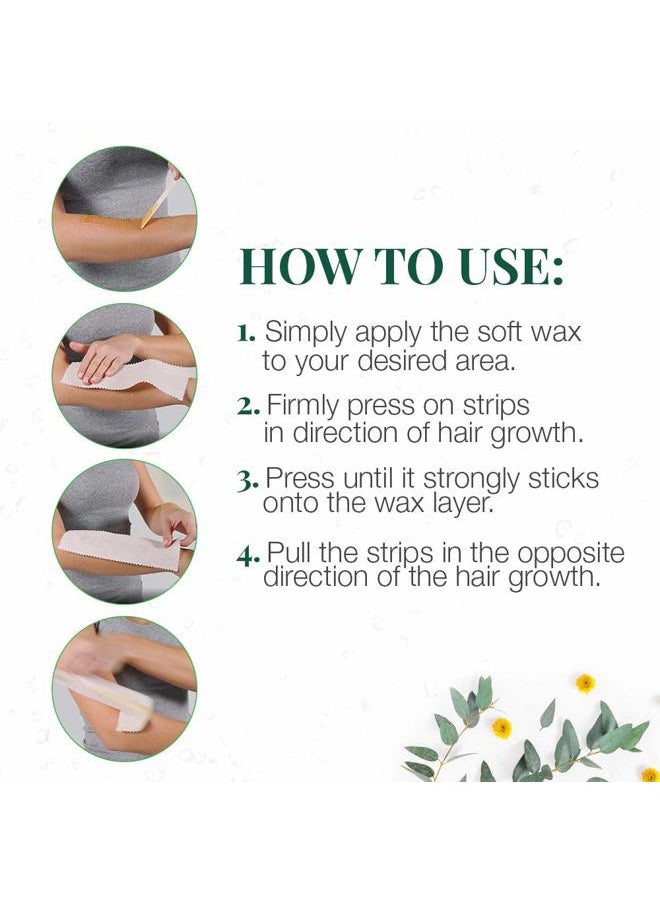 HOW TO USE:

1. Simply apply the soft wax to your desired area.

2. Firmly press on strips in direction of hair growth.

3. Press until it strongly sticks onto the wax layer.

4. Pull the strips in the opposite direction of the hair growth.