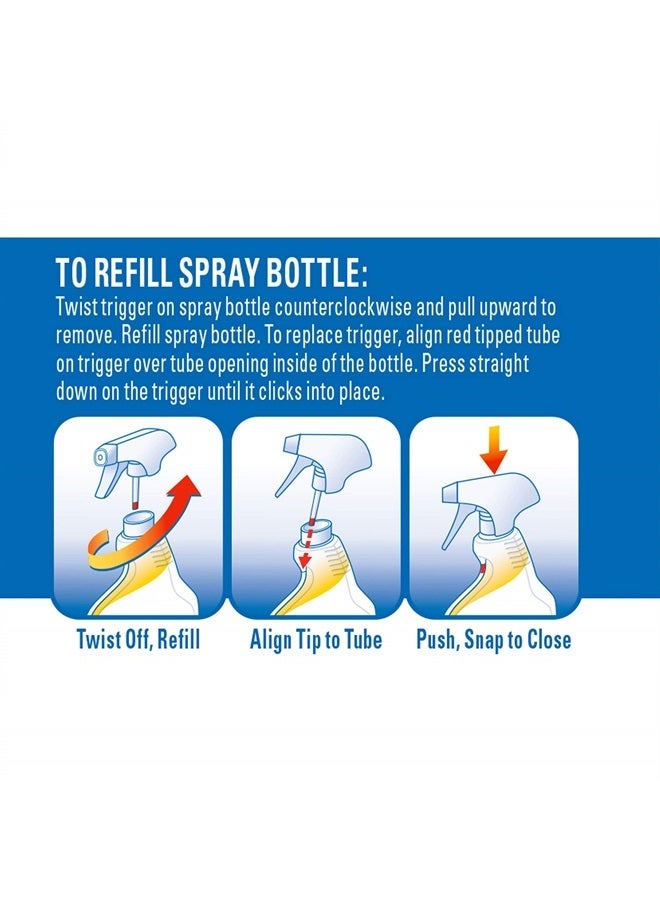 TO REFILL SPRAY BOTTLE:
Twist trigger on spray bottle counterclockwise and pull upward to remove. Refill spray bottle. To replace trigger, align red tipped tube on trigger over tube opening inside of the bottle. Press straight down on the trigger until it clicks into place.

Twist Off, Refill

Align Tip to Tube

Push, Snap to Close