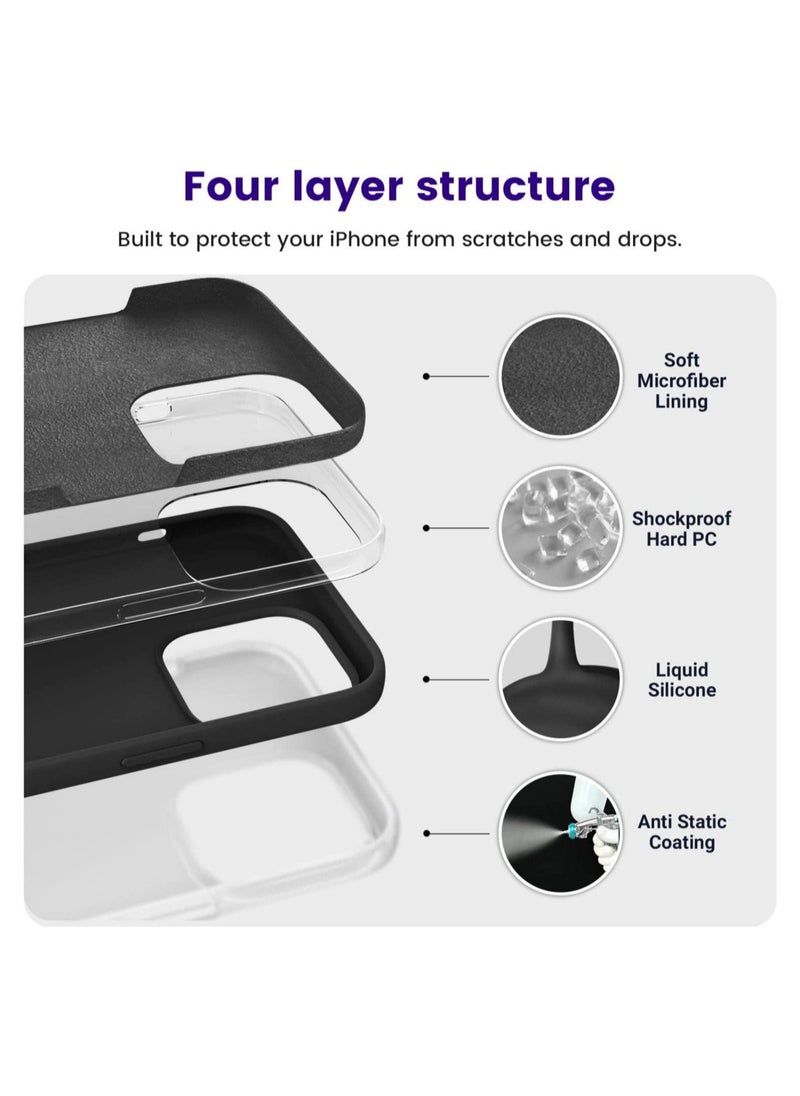 Four layer structure

Built to protect your iPhone from scratches and drops.

Soft Microfiber Lining

Shockproof Hard PC

Liquid Silicone

Anti Static Coating