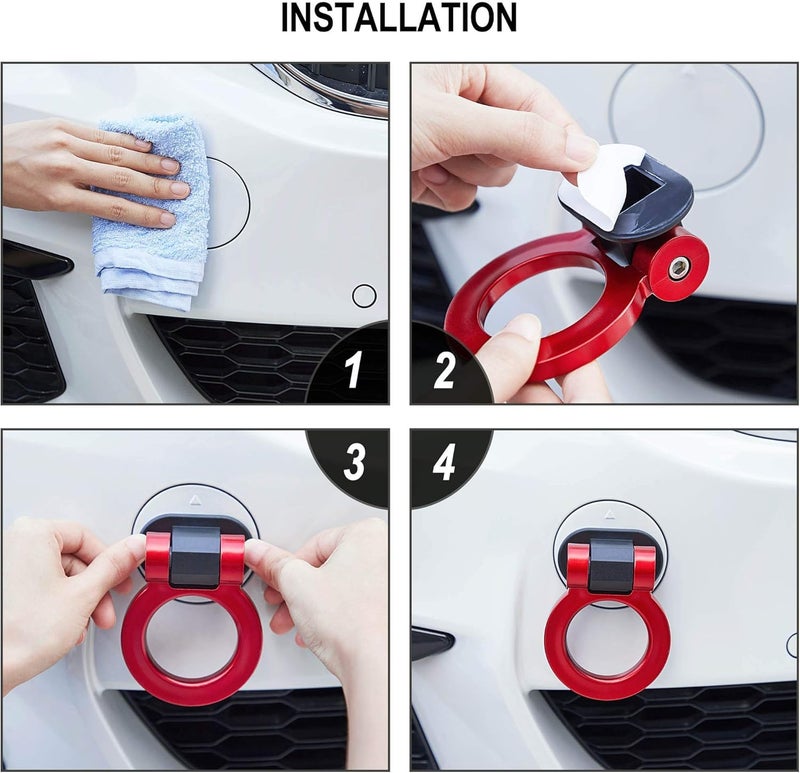 INSTALLATION

1

2

3

4