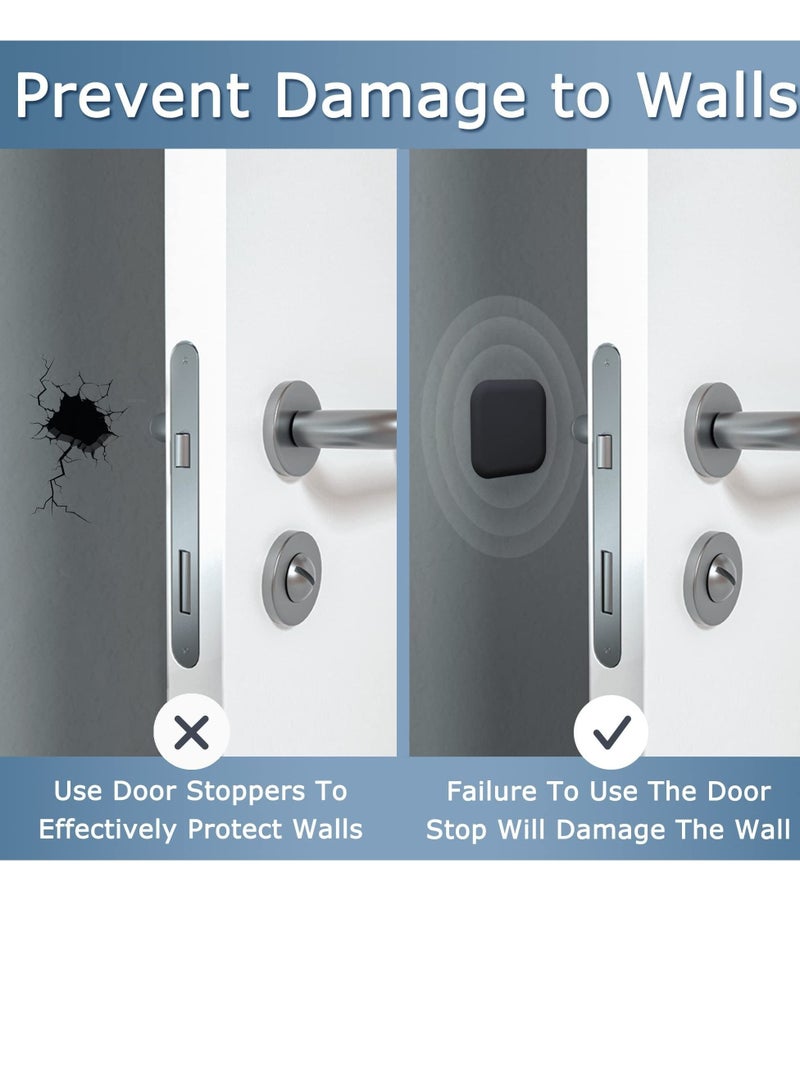 Prevent Damage to Walls

Use Door Stoppers To Effectively Protect Walls

Failure To Use The Door Stop Will Damage The Wall